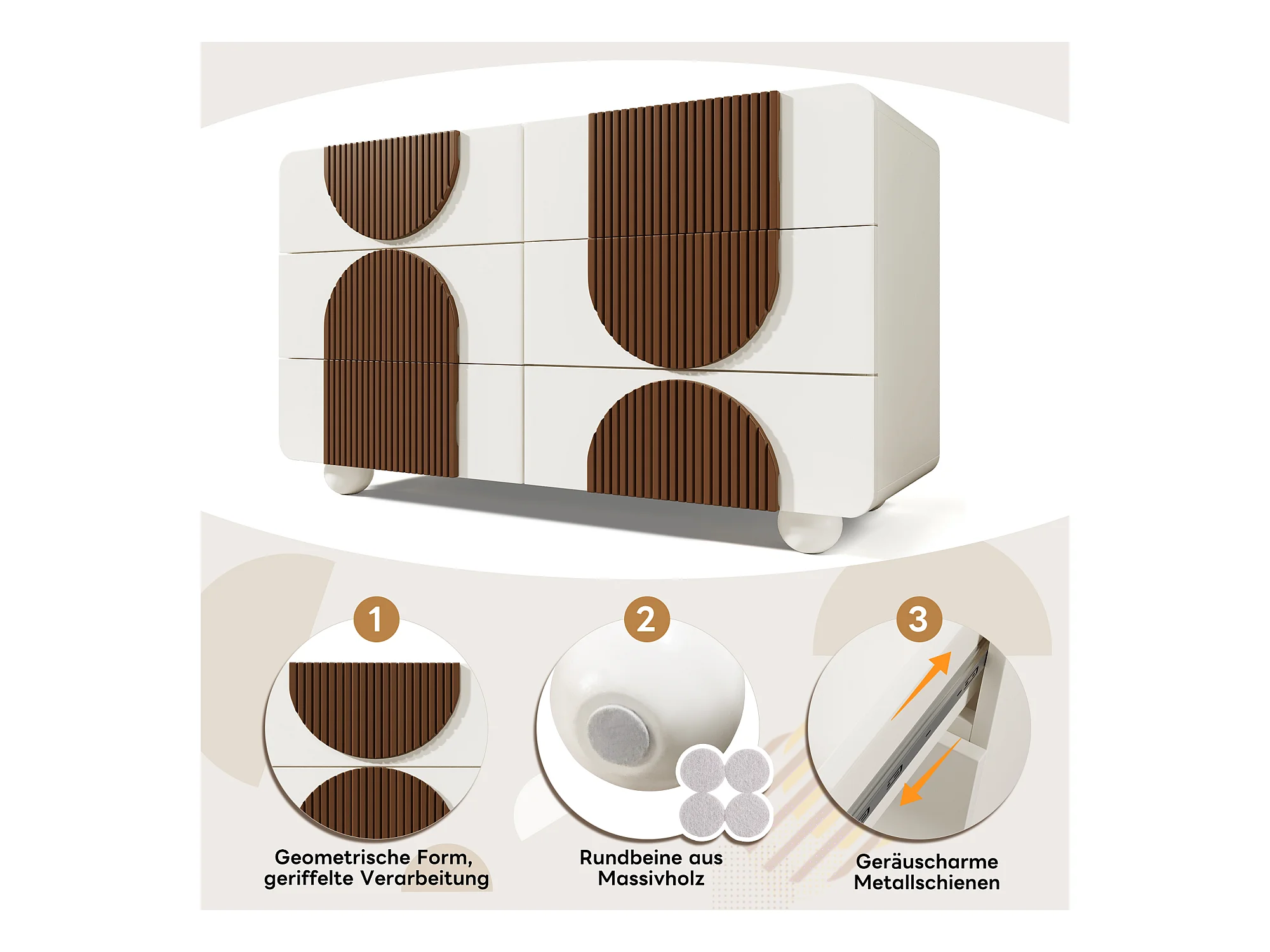 1

Geometrische Form, geriffelte Verarbeitung

2

Rundbeine aus Massivholz

3

Geräuscharme Metallschienen