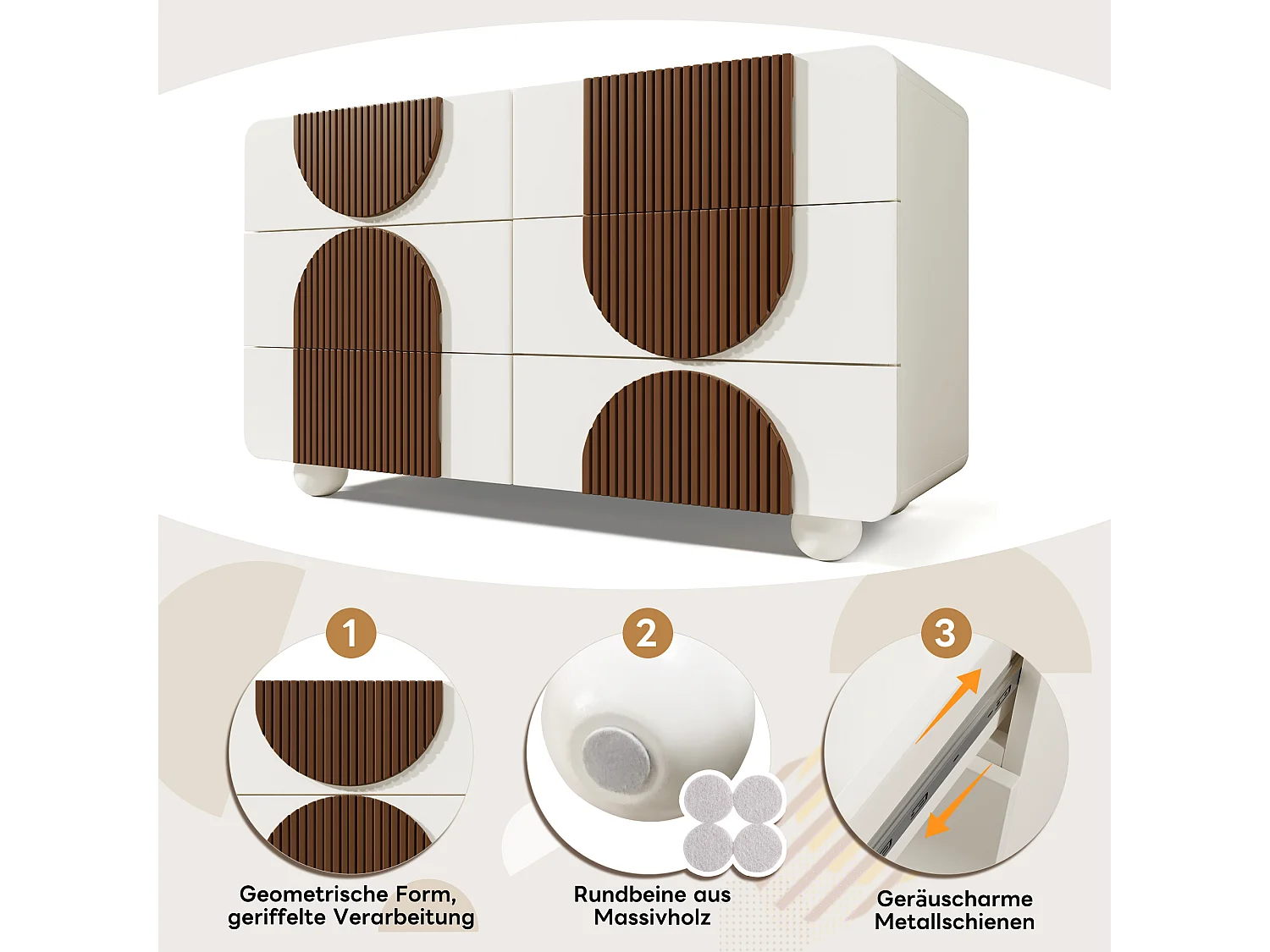 1

Geometrische Form, geriffelte Verarbeitung

2

Rundbeine aus Massivholz

3

Geräuscharme Metallschienen