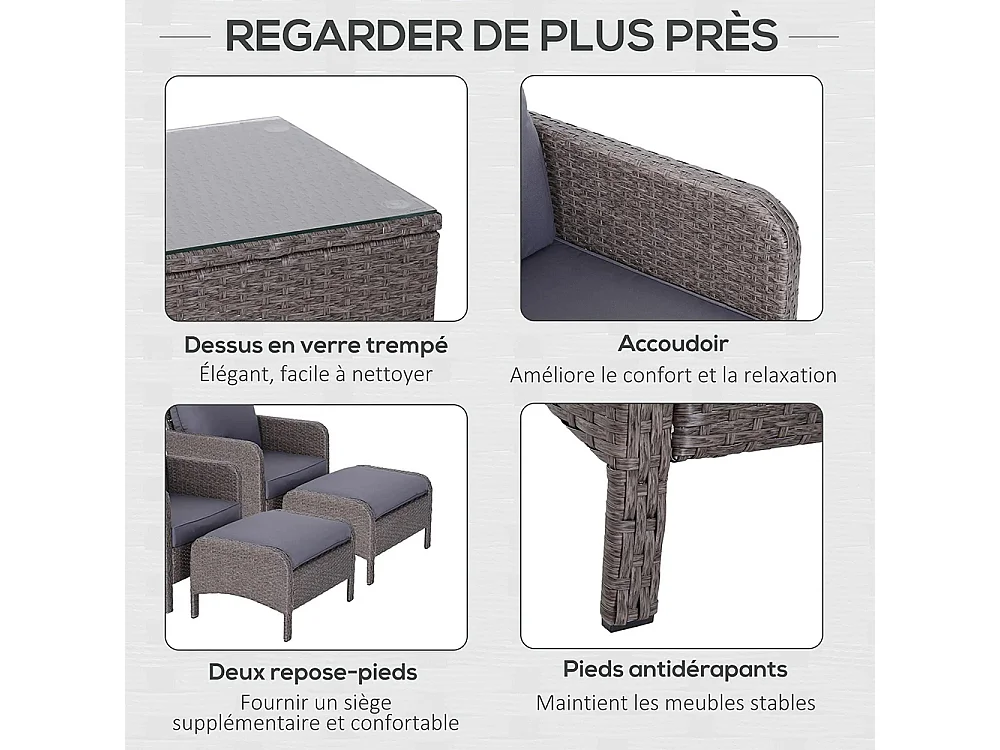 REGARDER DE PLUS PRÈS

Dessus en verre trempé
Élégant, facile à nettoyer

Accoudoir
Améliore le confort et la relaxation

Deux repose-pieds
Fournir un siège supplémentaire et confortable

Pieds antidérapants
Maintient les meubles stables