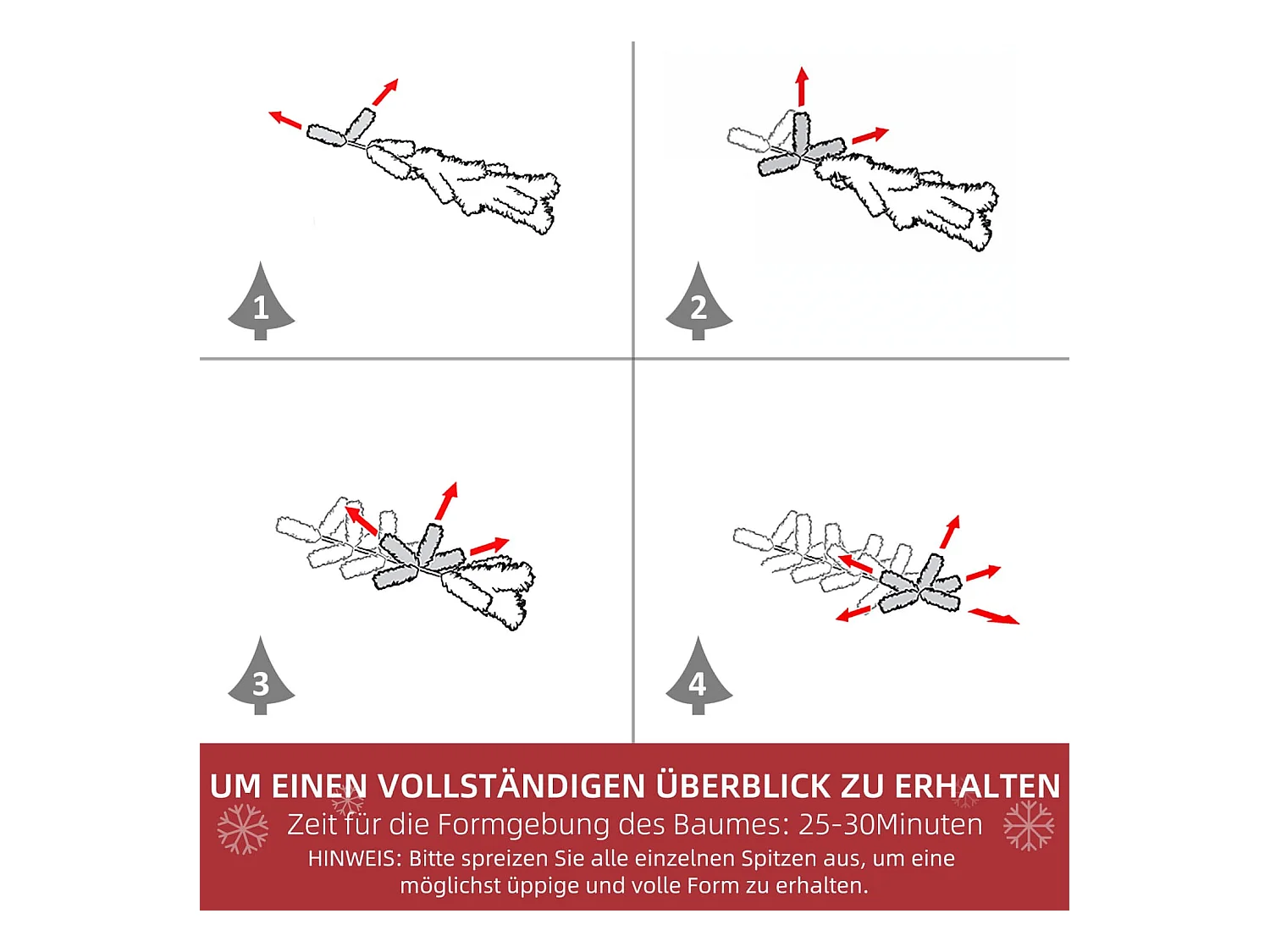 1

2

3

4

UM EINEN VOLLSTÄNDIGEN ÜBERBLICK ZU ERHALTEN
Zeit für die Formgebung des Baumes: 25-30Minuten
HINWEIS: Bitte spreizen Sie alle einzelnen Spitzen aus, um eine möglichst üppige und volle Form zu erhalten.