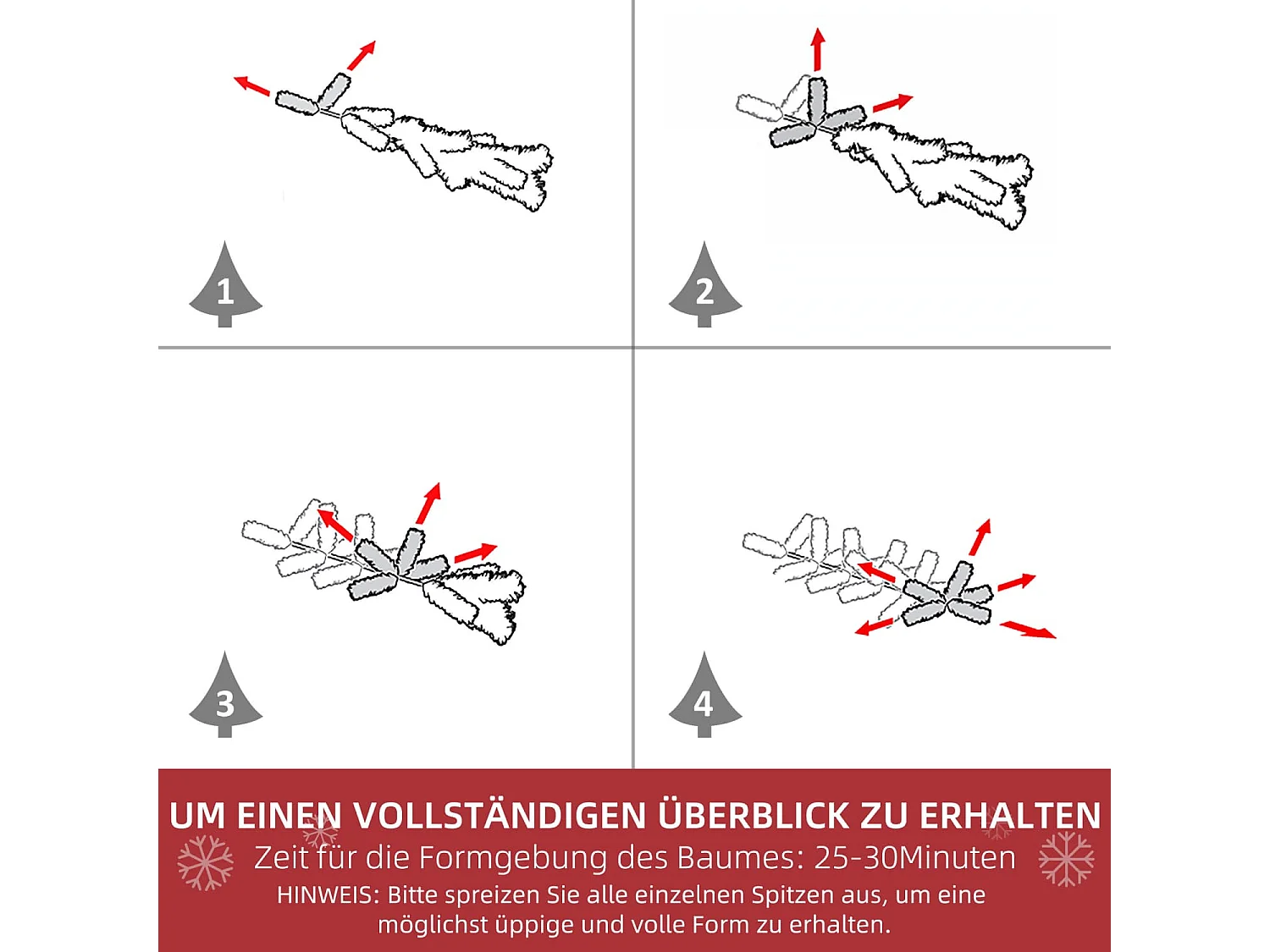 1

2

3

4

UM EINEN VOLLSTÄNDIGEN ÜBERBLICK ZU ERHALTEN

Zeit für die Formgebung des Baumes: 25-30Minuten

HINWEIS: Bitte spreizen Sie alle einzelnen Spitzen aus, um eine möglichst üppige und volle Form zu erhalten.