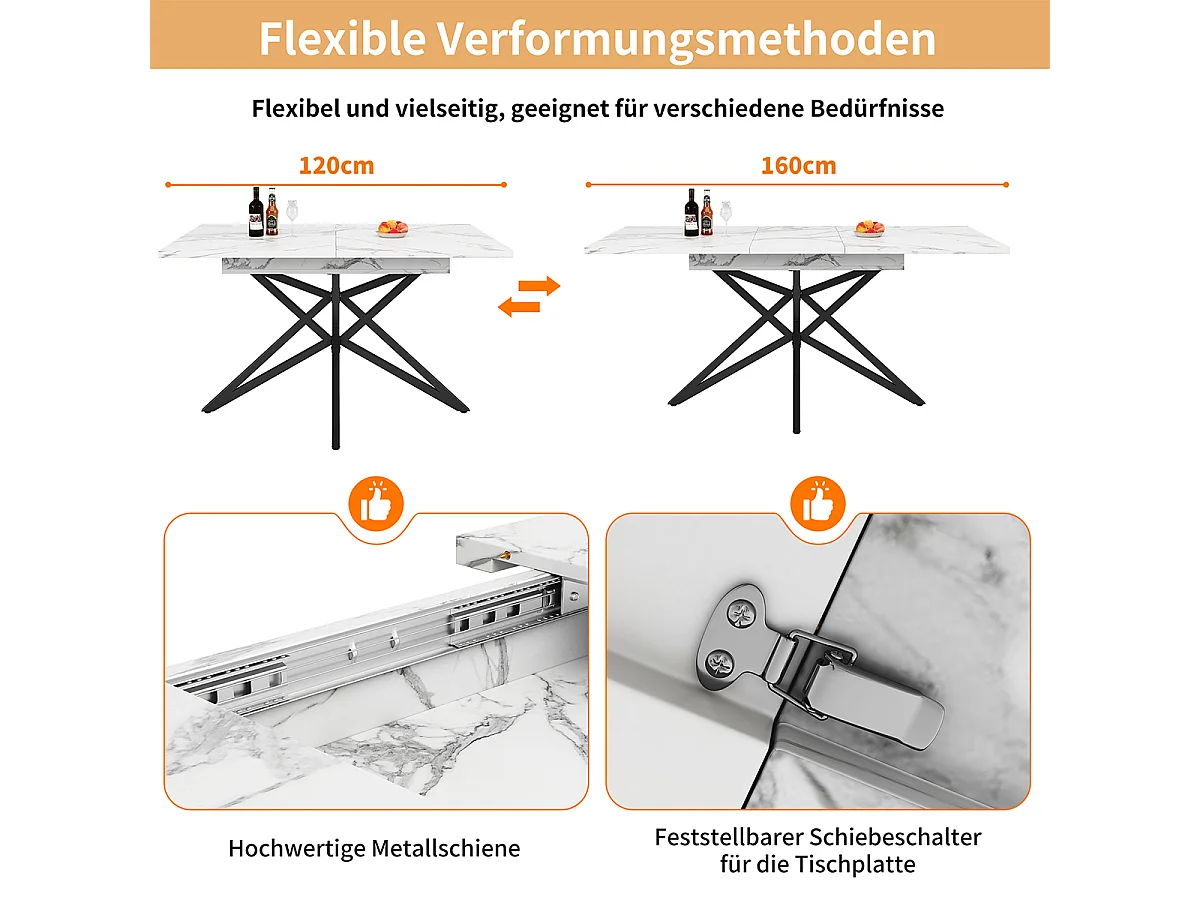 Flexible Verformungsmethoden

Flexibel und vielseitig, geeignet für verschiedene Bedürfnisse

120cm

160cm

Hochwertige Metallschiene

Feststellbarer Schiebeschalter für die Tischplatte