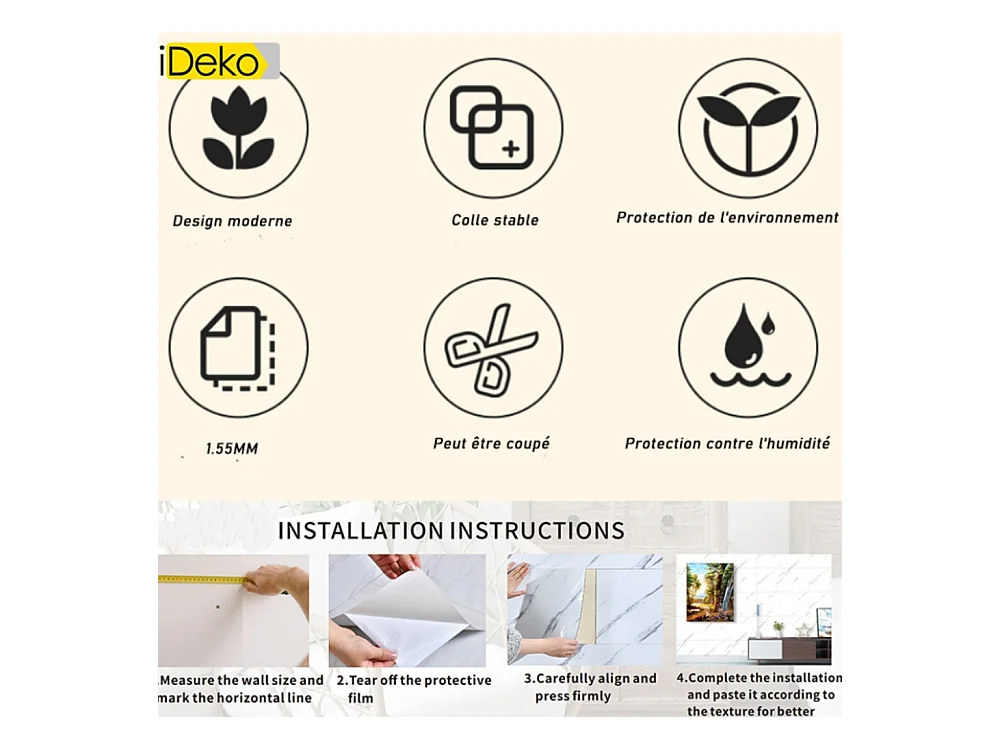 iDeko

Design moderne

Colle stable

Protection de l'environnement

1.55MM

Peut être coupé

Protection contre l'humidité

INSTALLATION INSTRUCTIONS

.Measure the wall size and mark the horizontal line

2.Tear off the protective film

3.Carefully align and press firmly

4.Complete the installation and paste it according to the texture for better