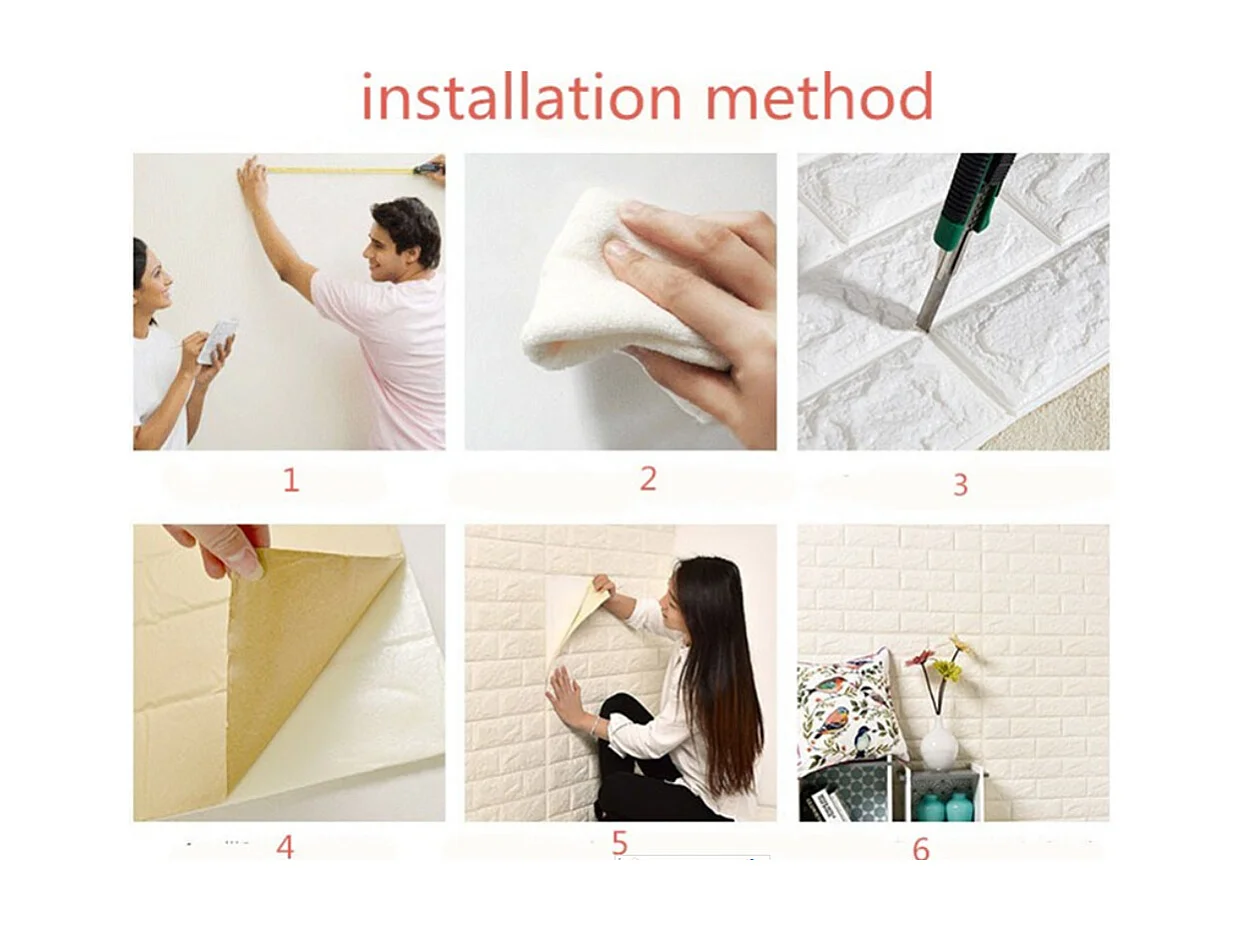 installation method

1

2

3

4

5

6