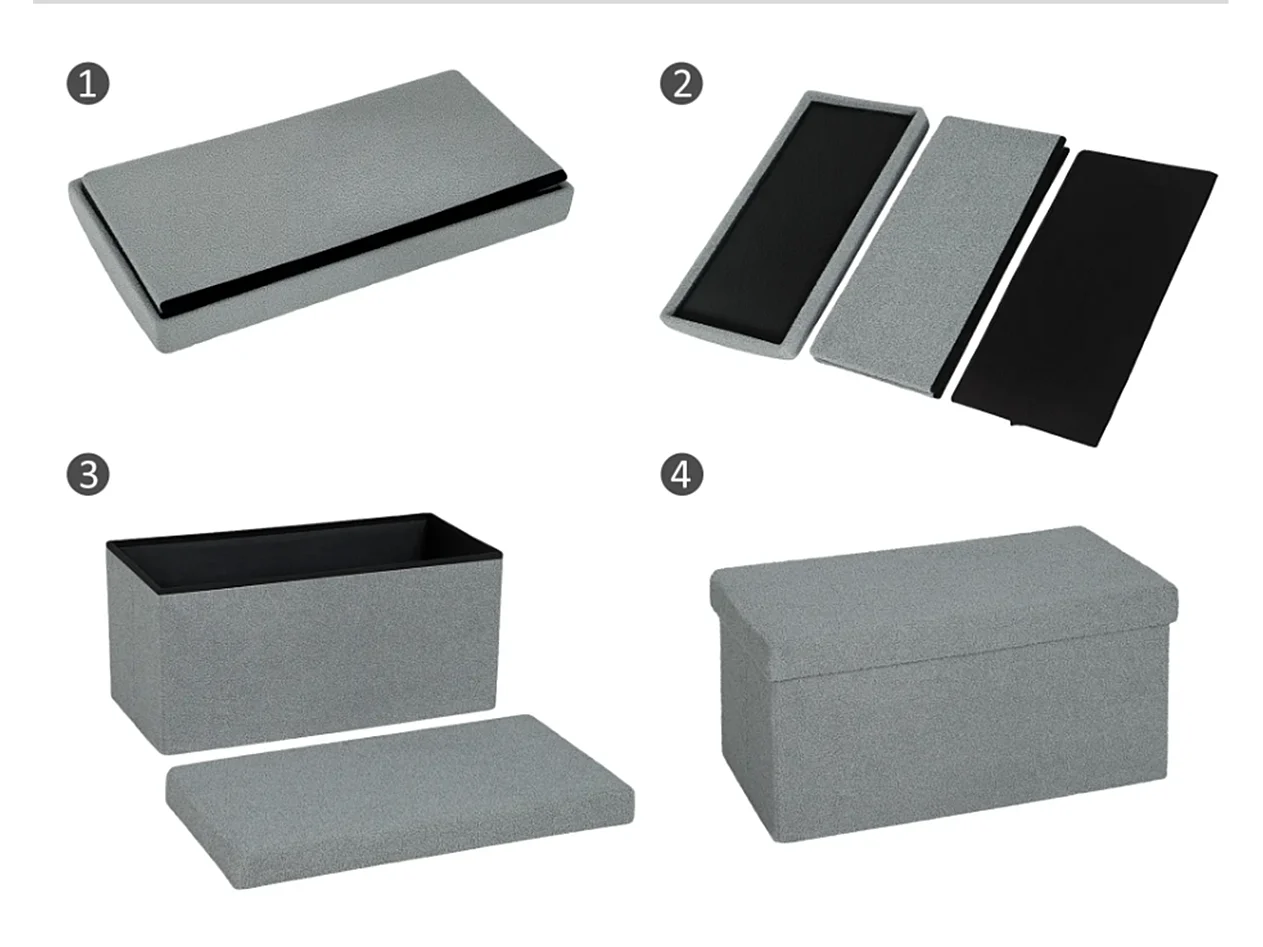 1

2

3

4