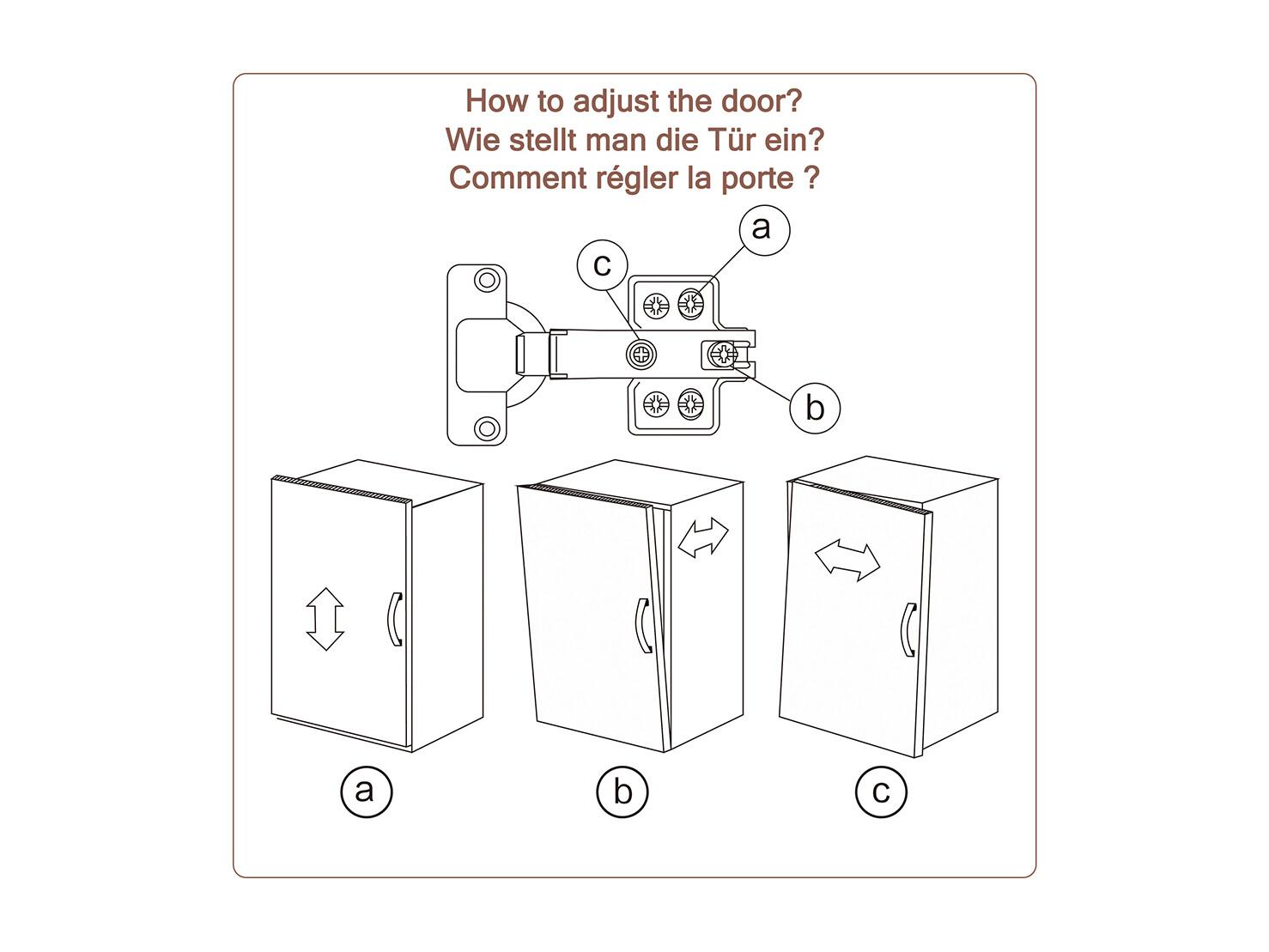 How to adjust the door?
Wie stellt man die Tür ein?
Comment régler la porte ?

a
c
b

a
b
c