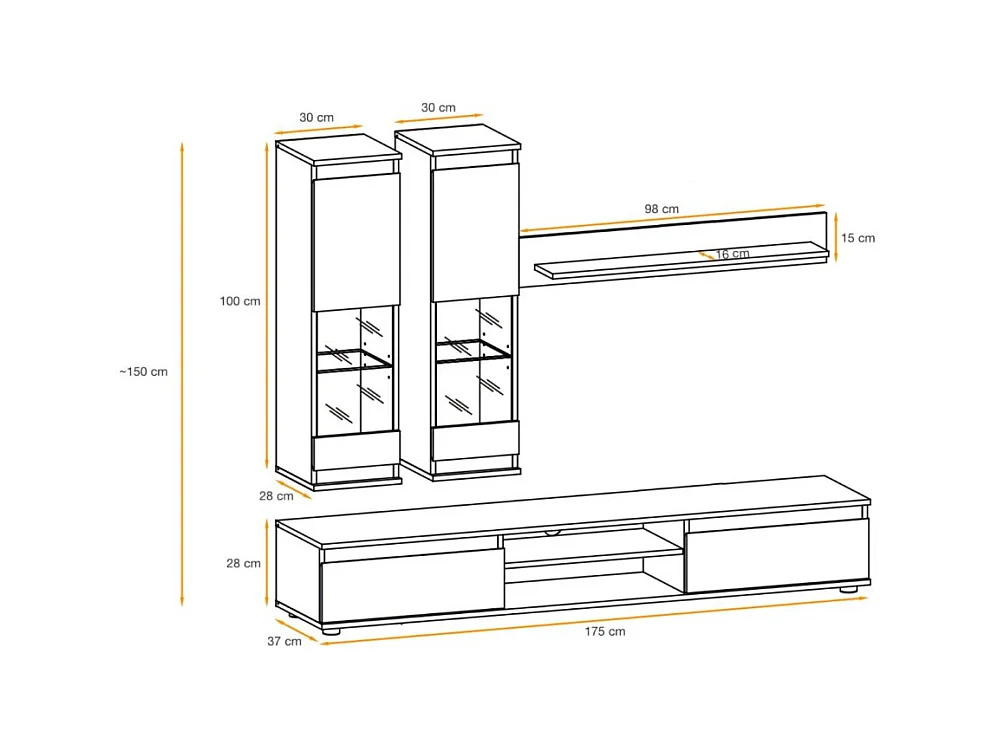 30 cm
30 cm
98 cm
15 cm
16 cm
100 cm
~150 cm
28 cm
28 cm
37 cm
175 cm