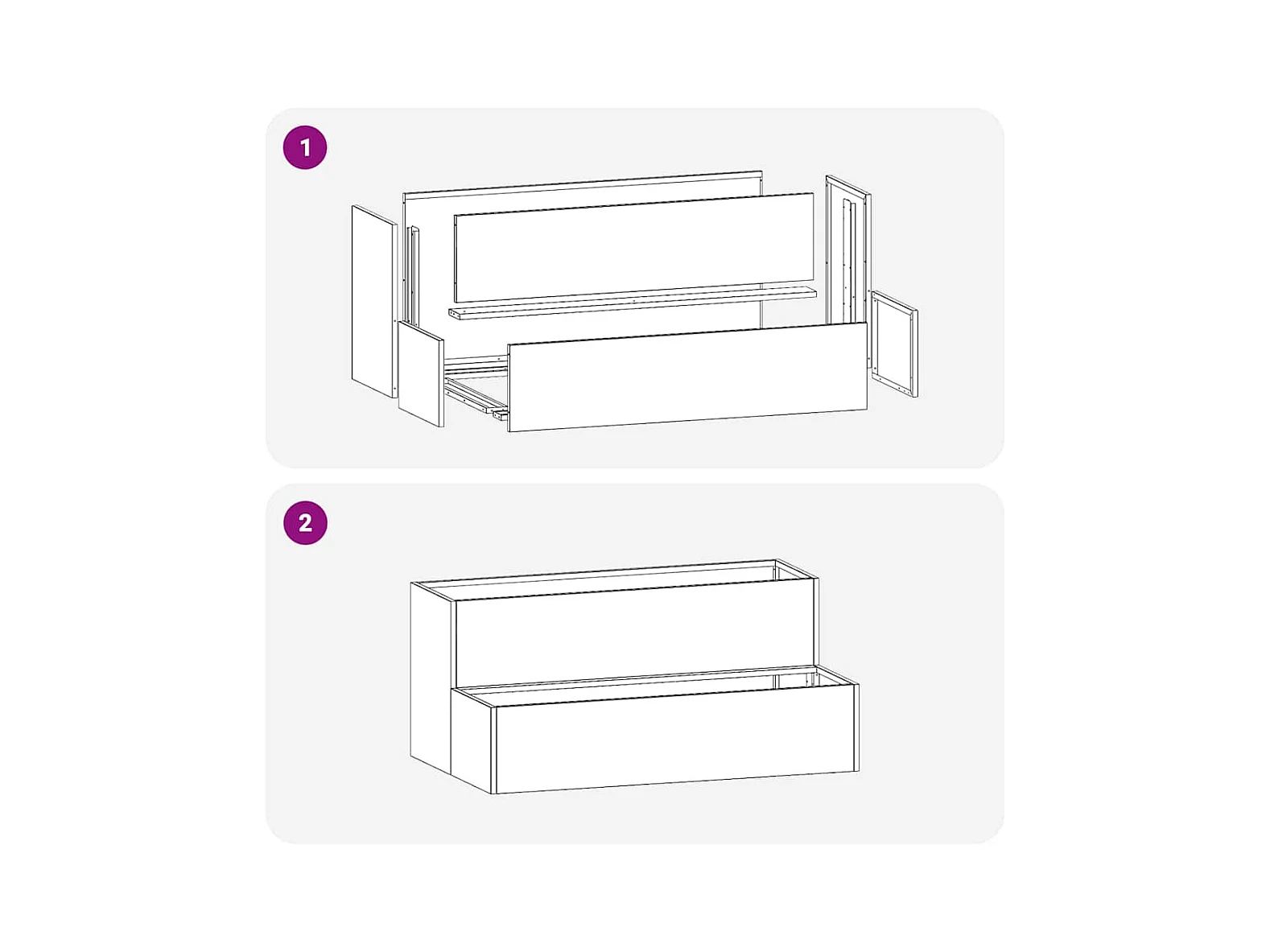 1

2