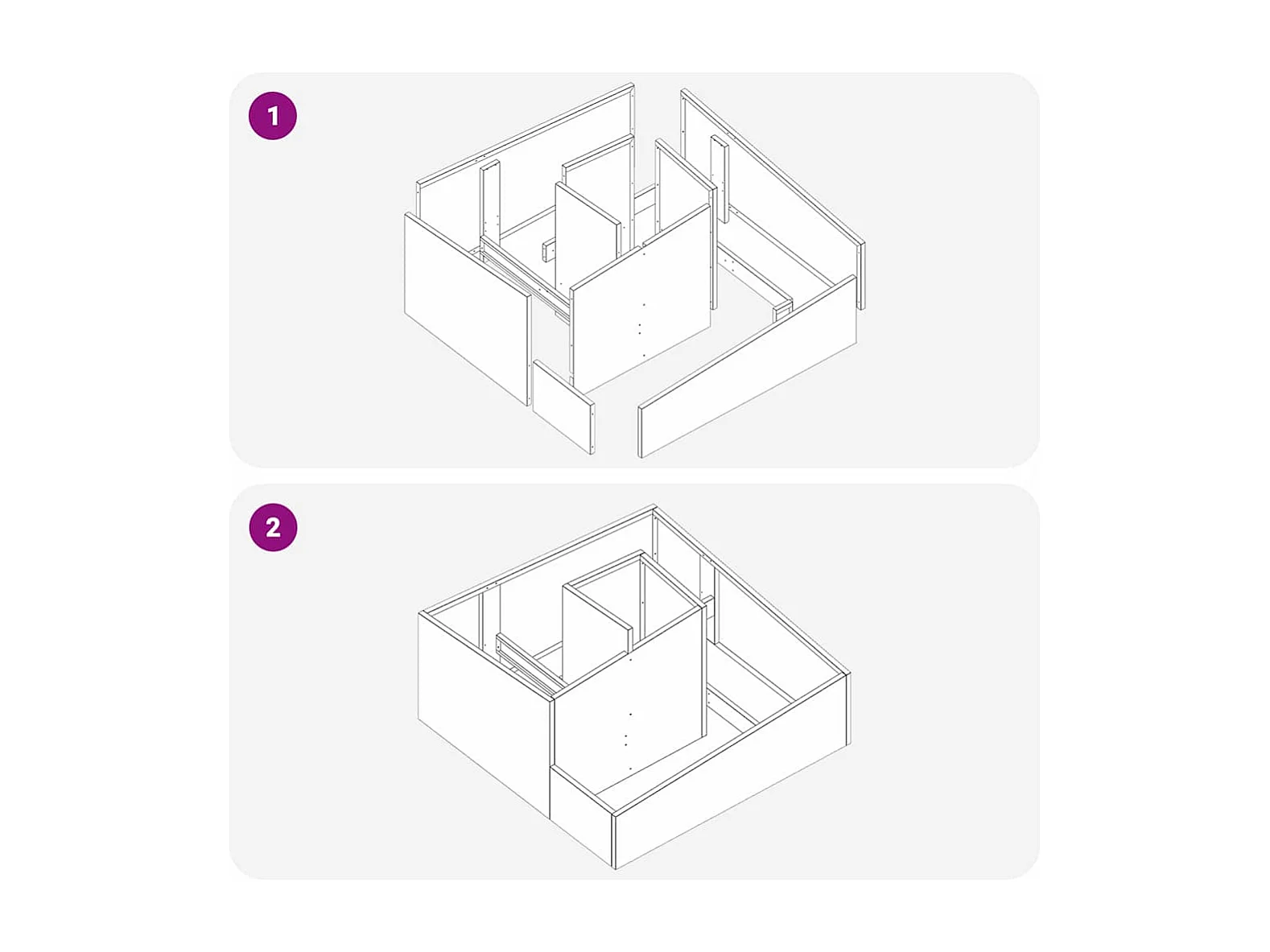 1

2