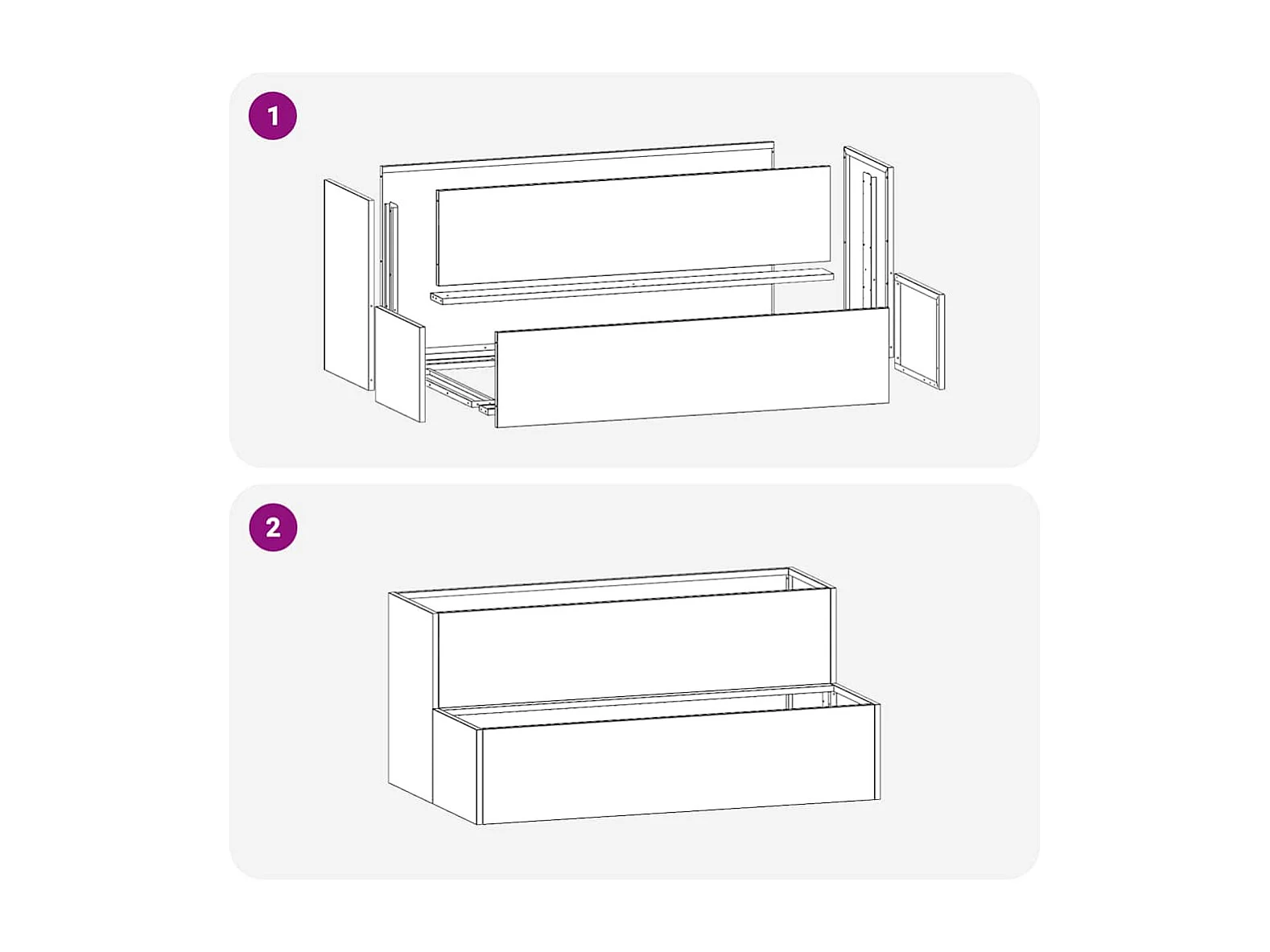 1

2