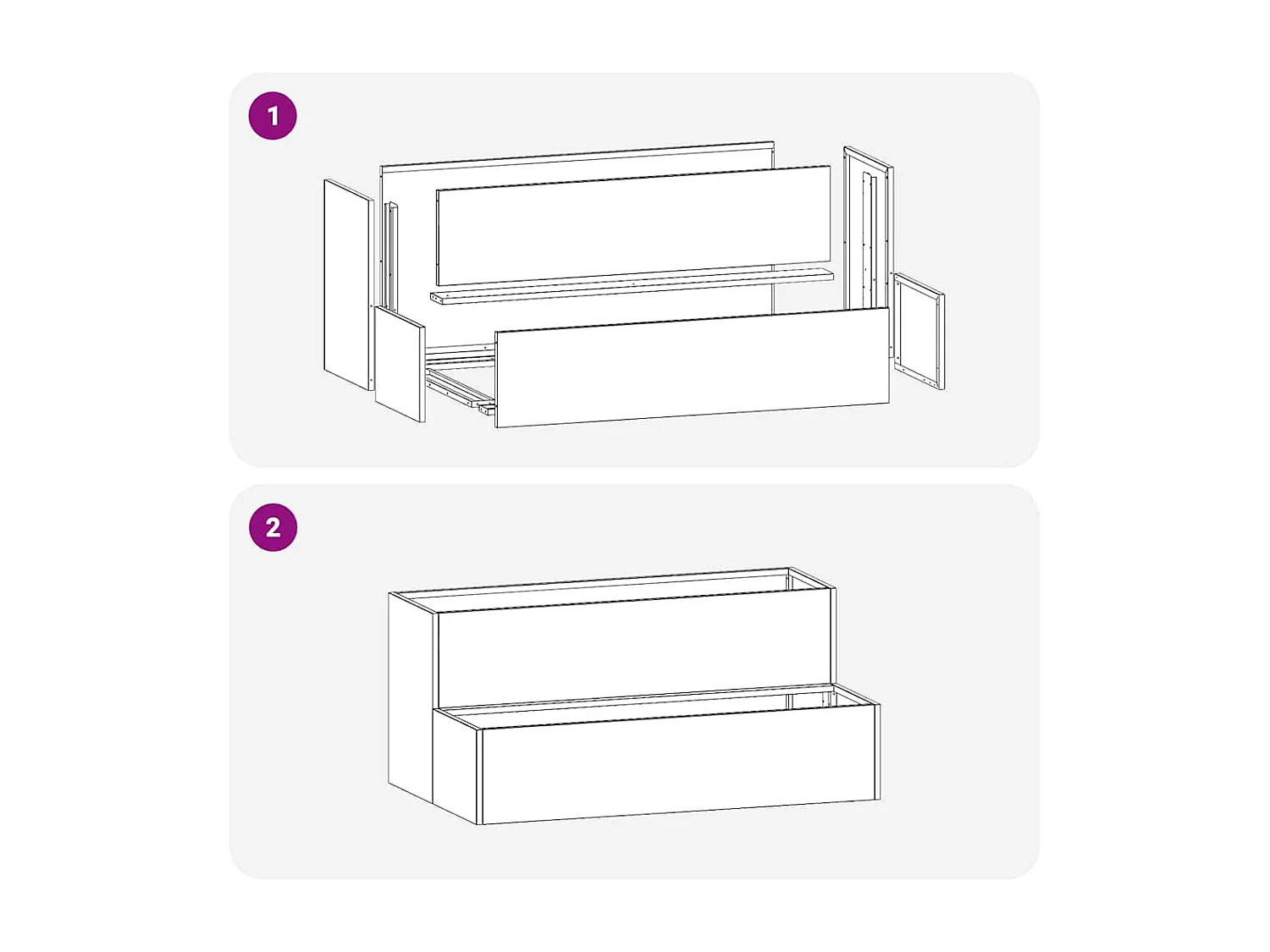 1

2