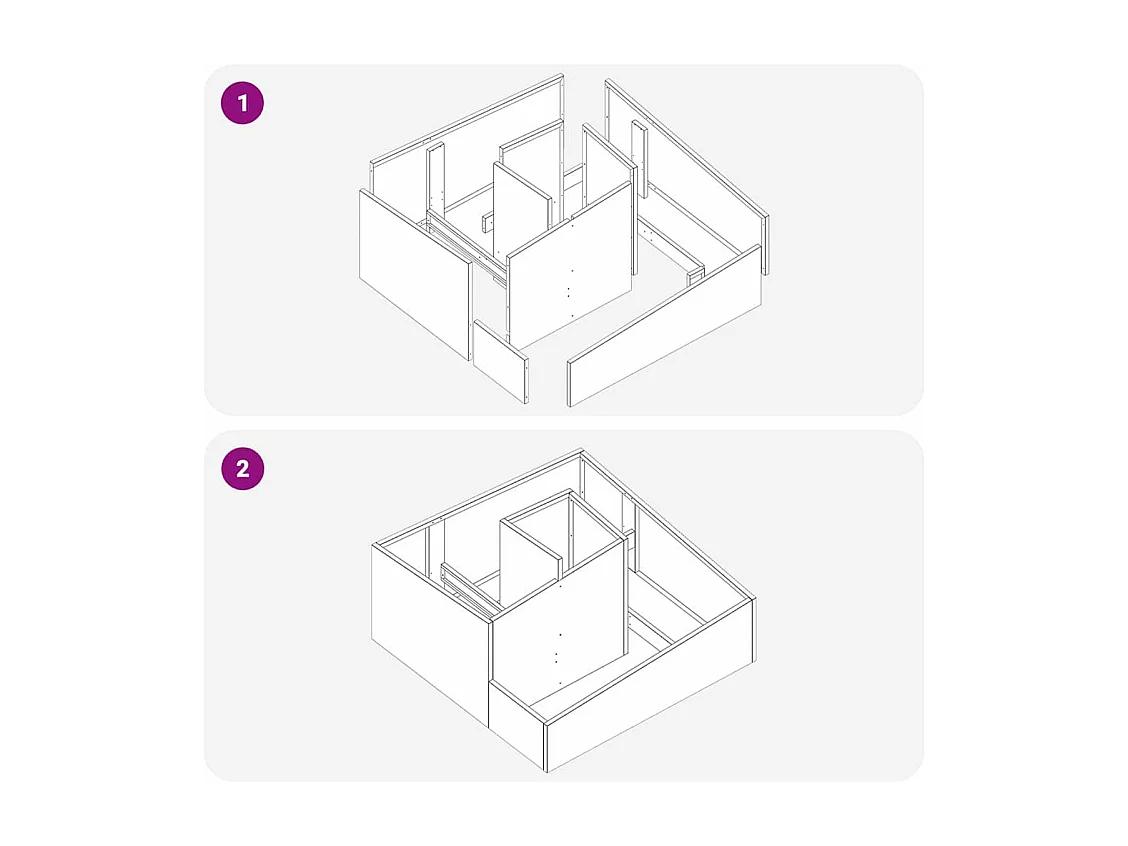 1

2