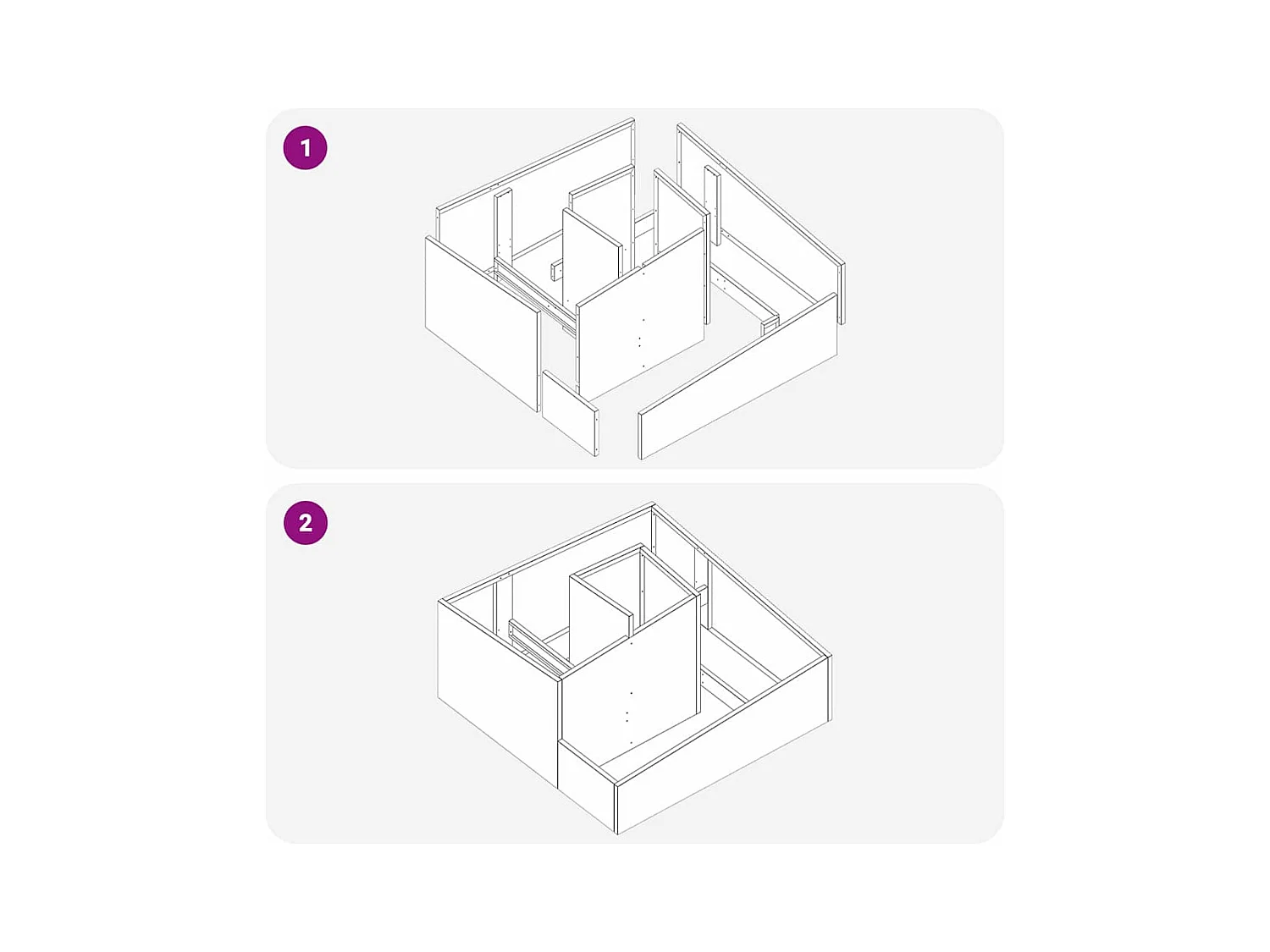 1

2