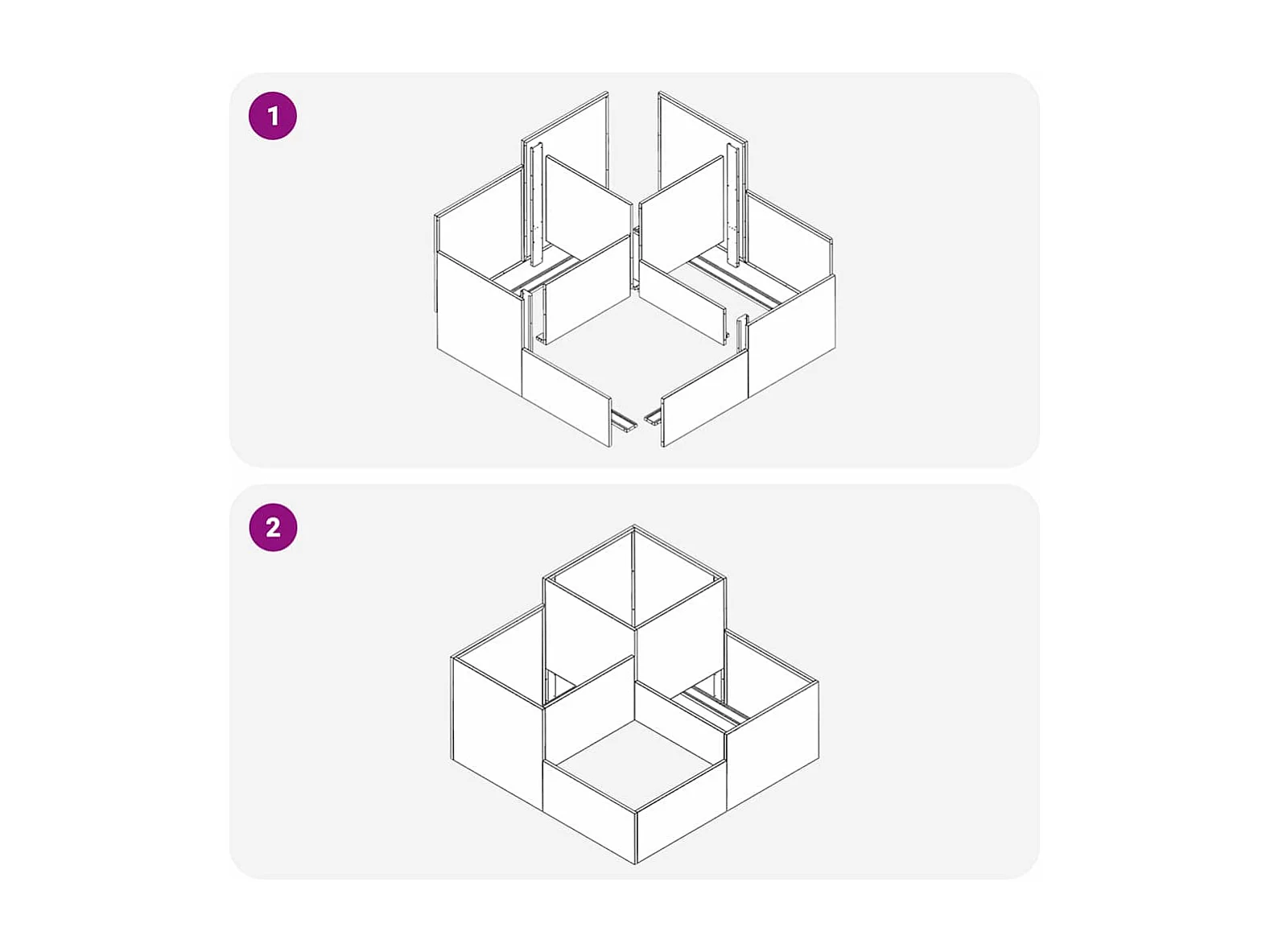 1

2