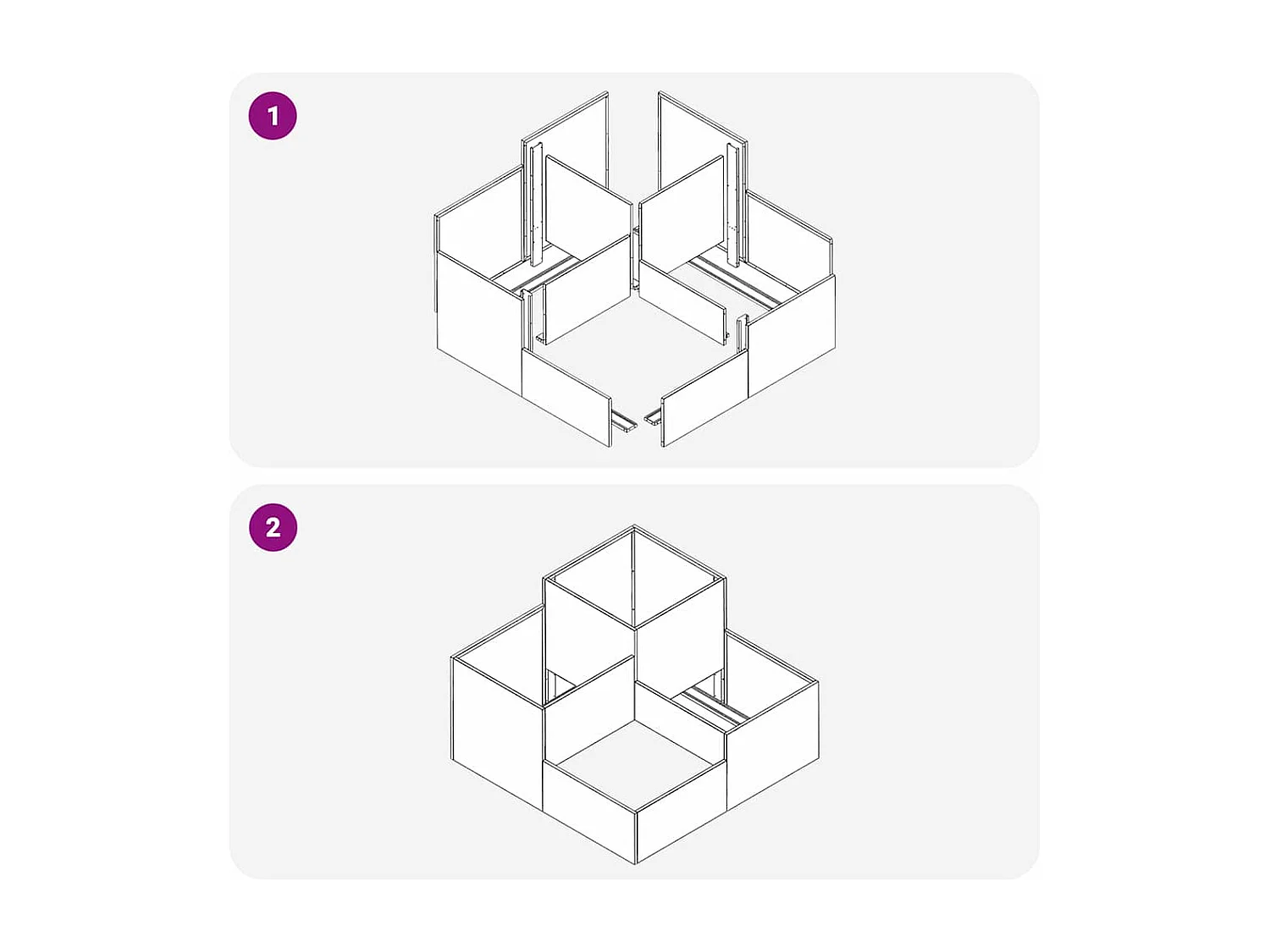 1

2