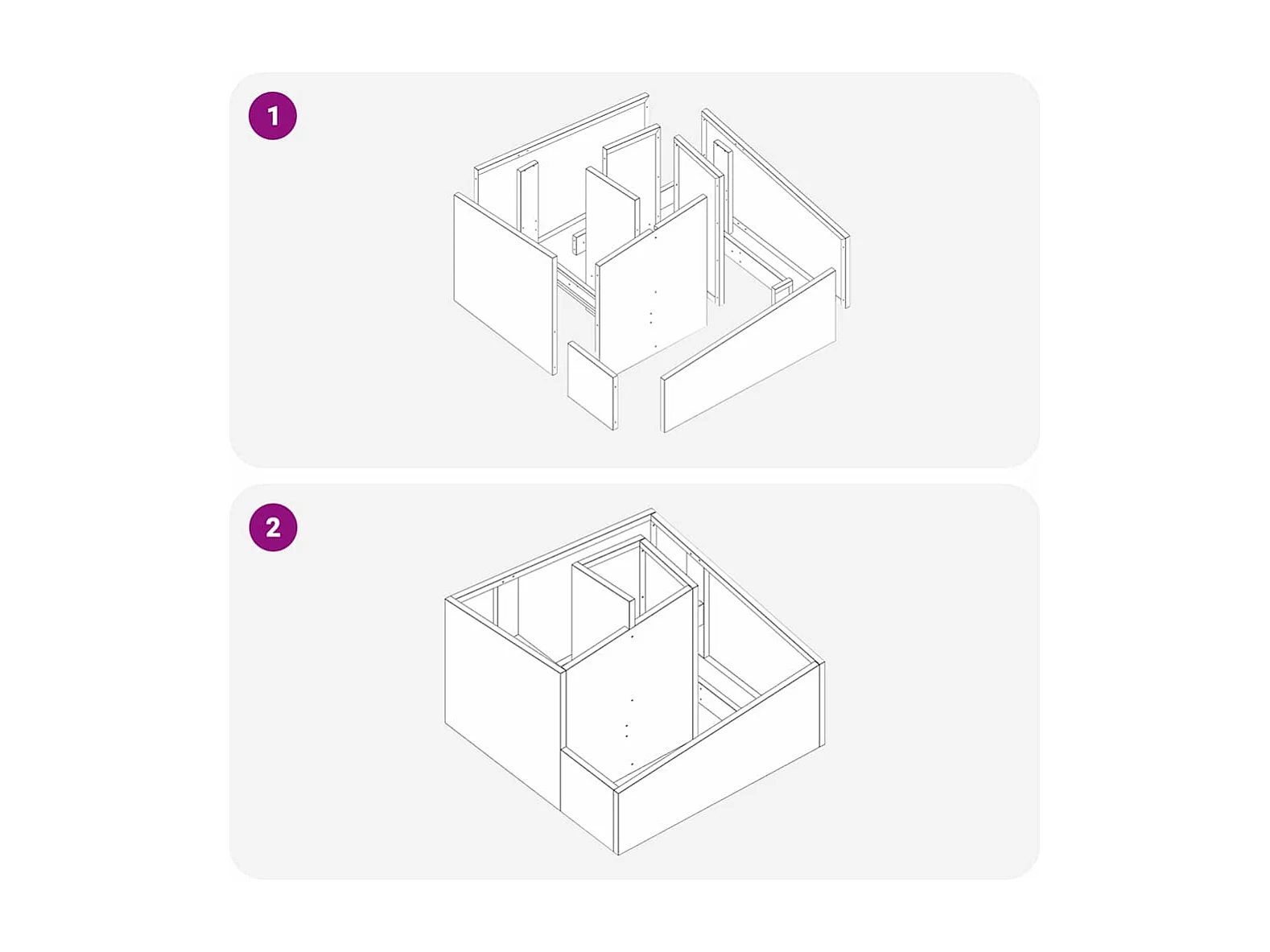 1

2