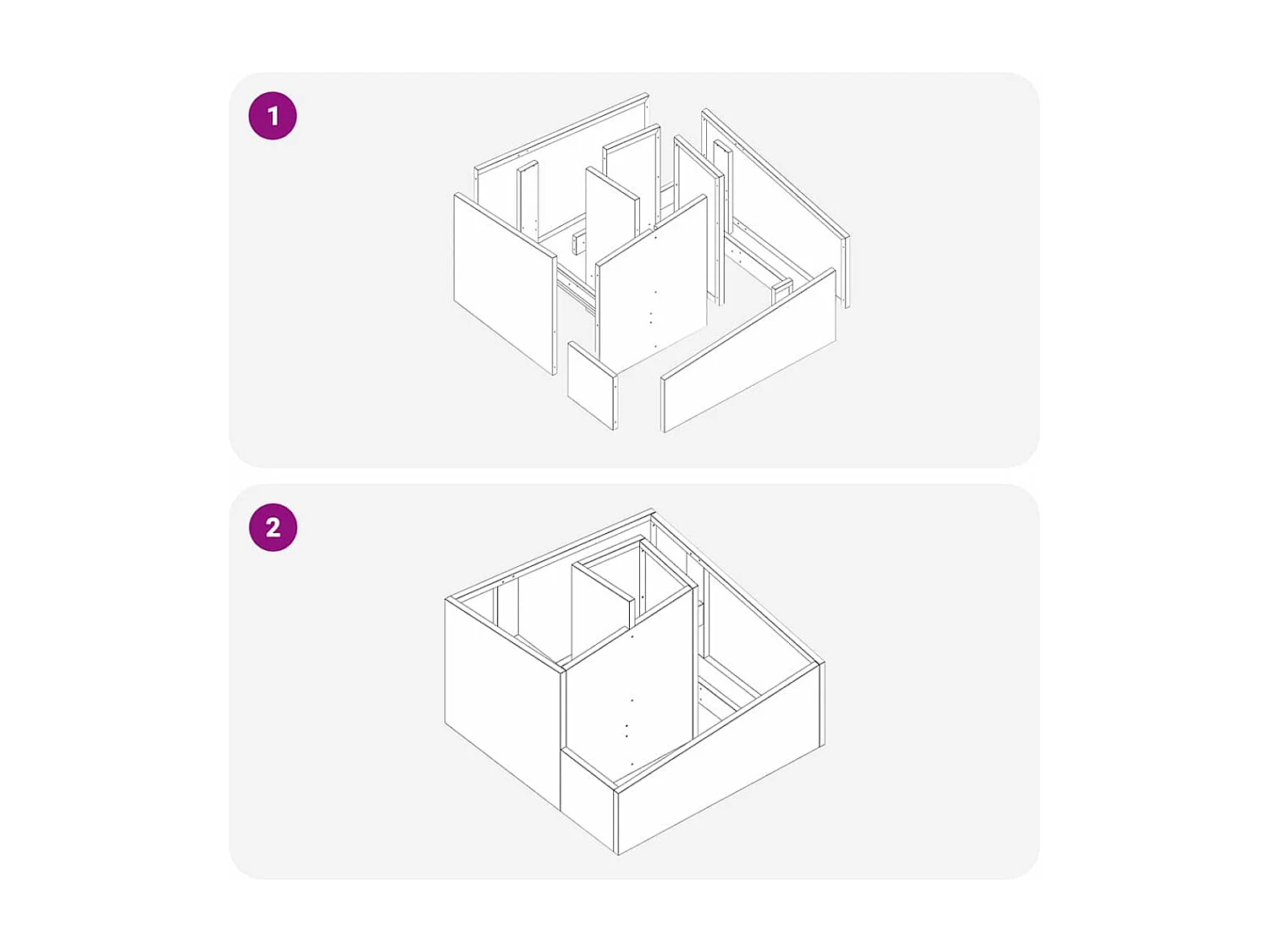 1

2