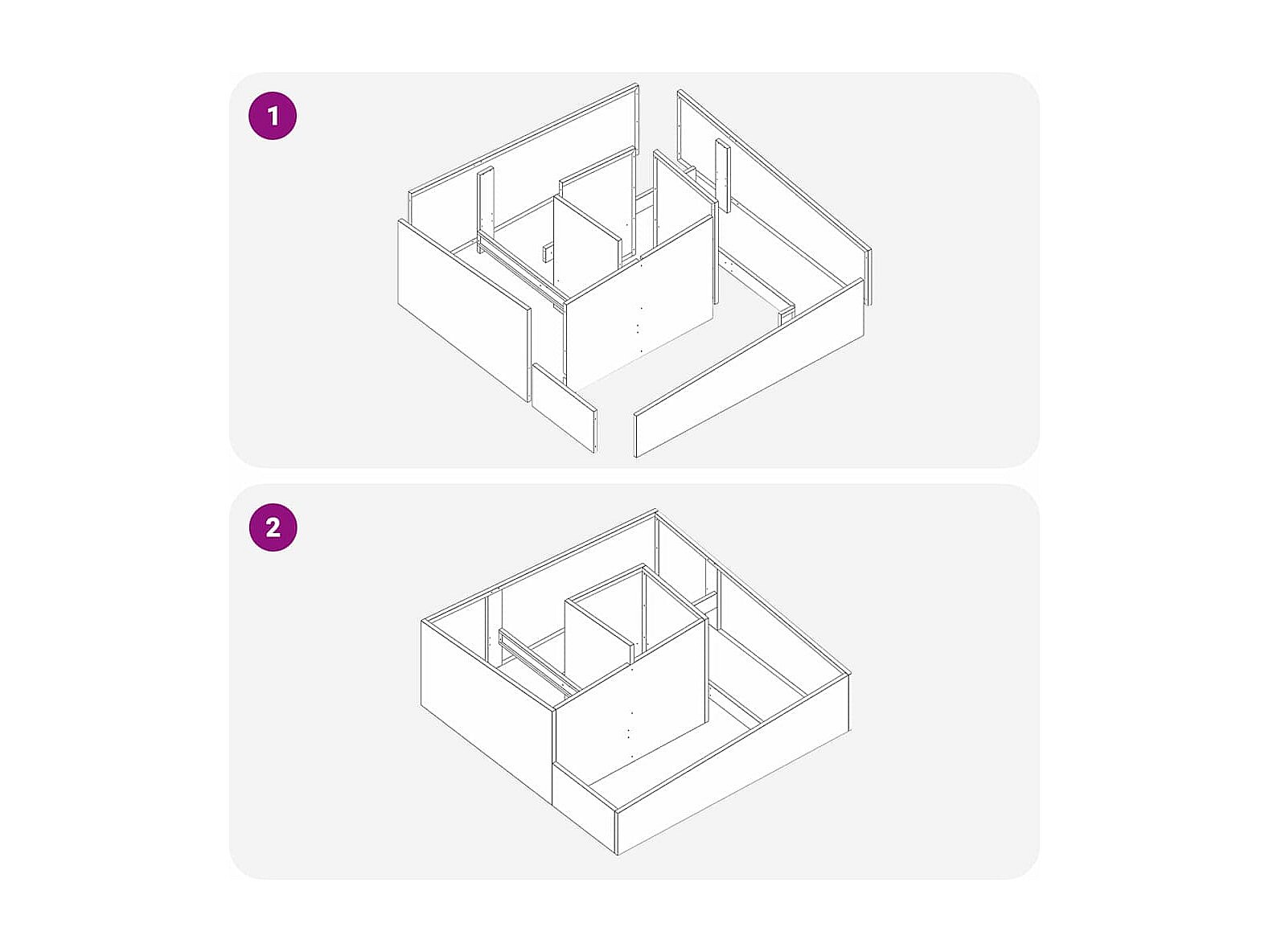 1

2