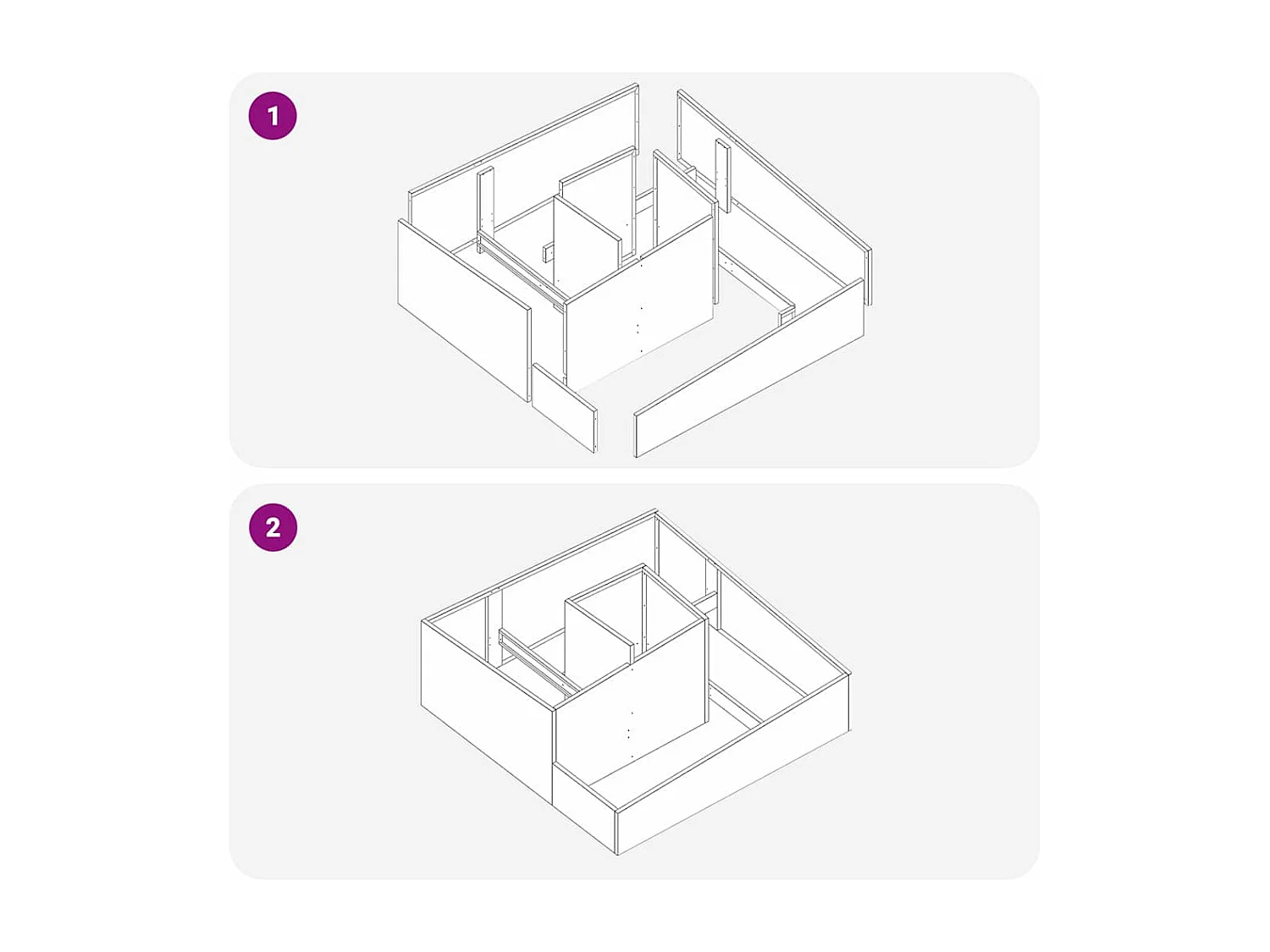 1

2