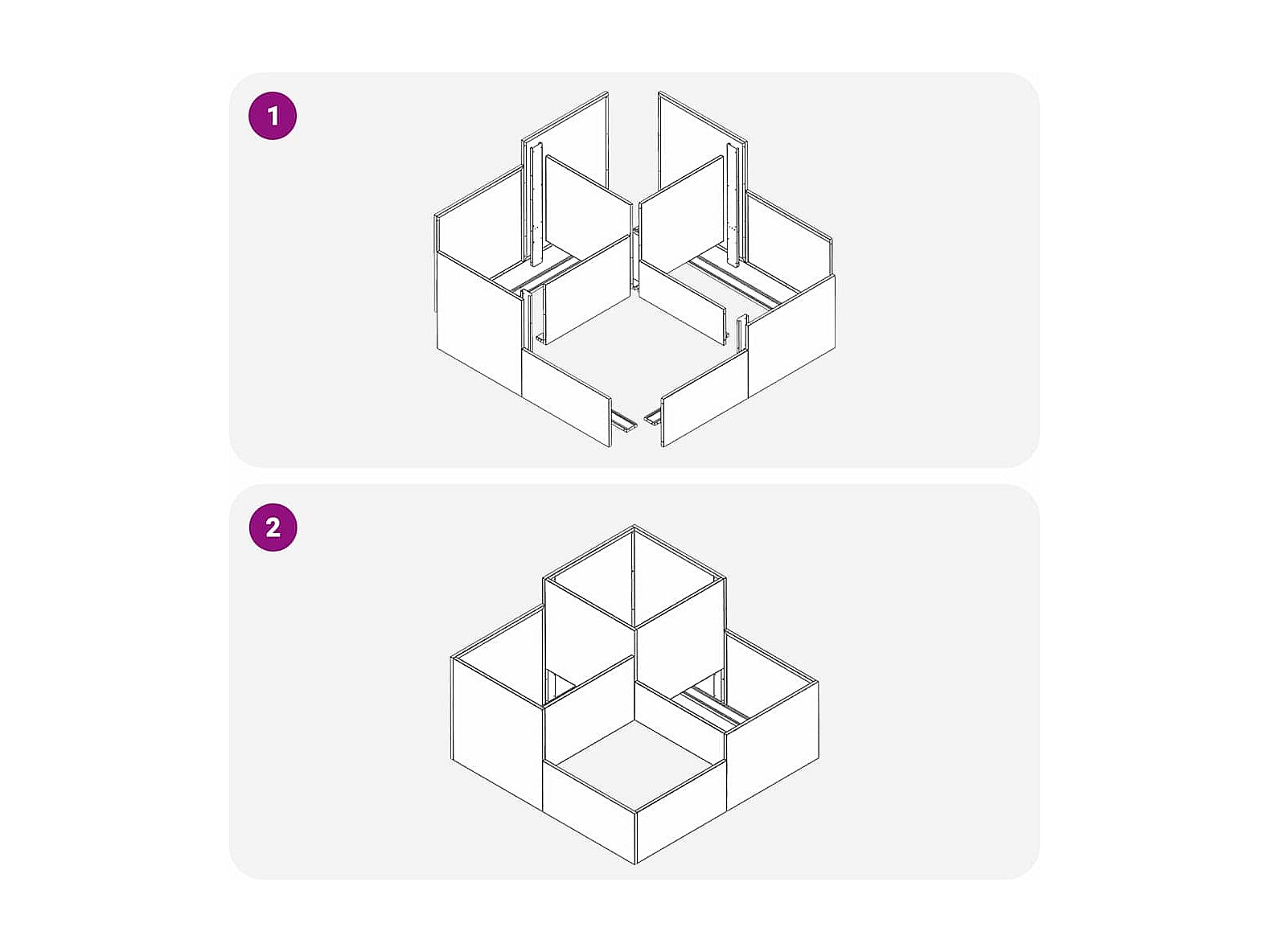 1

2