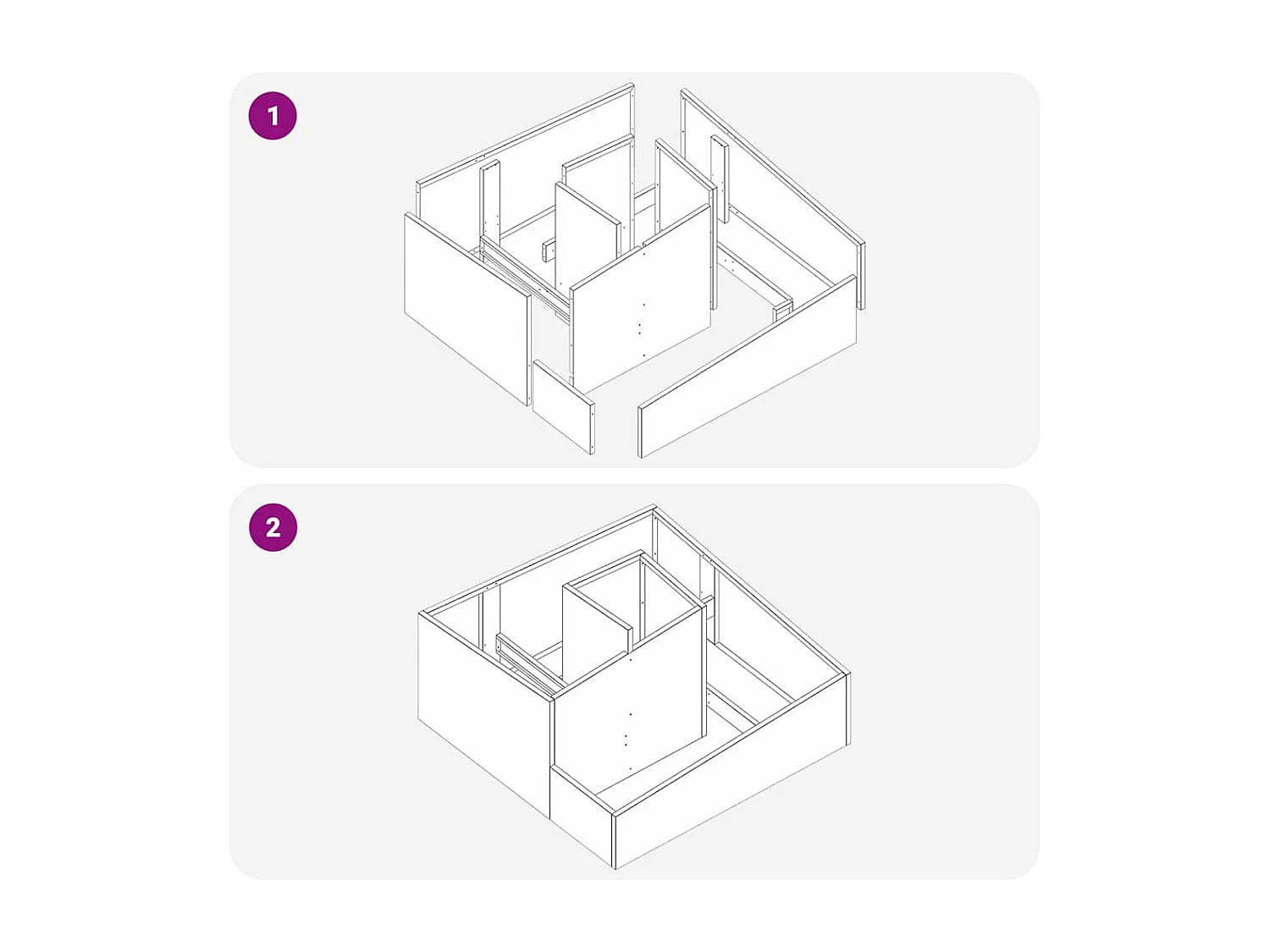 1

2