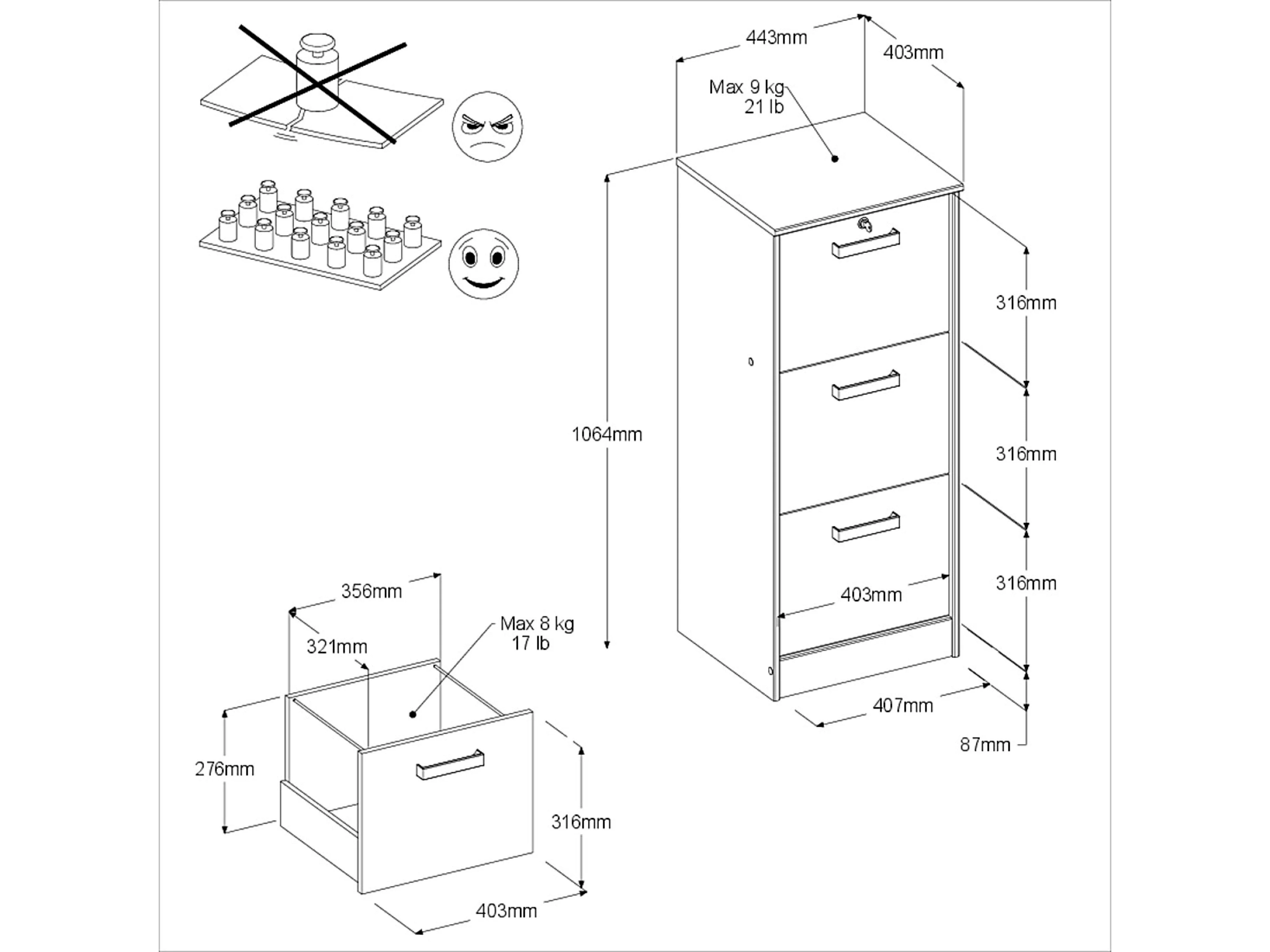 443mm
403mm
Max 9 kg
21 lb
1064mm
316mm
316mm
316mm
403mm
407mm
87mm
356mm
321mm
Max 8 kg
17 lb
276mm
316mm
403mm