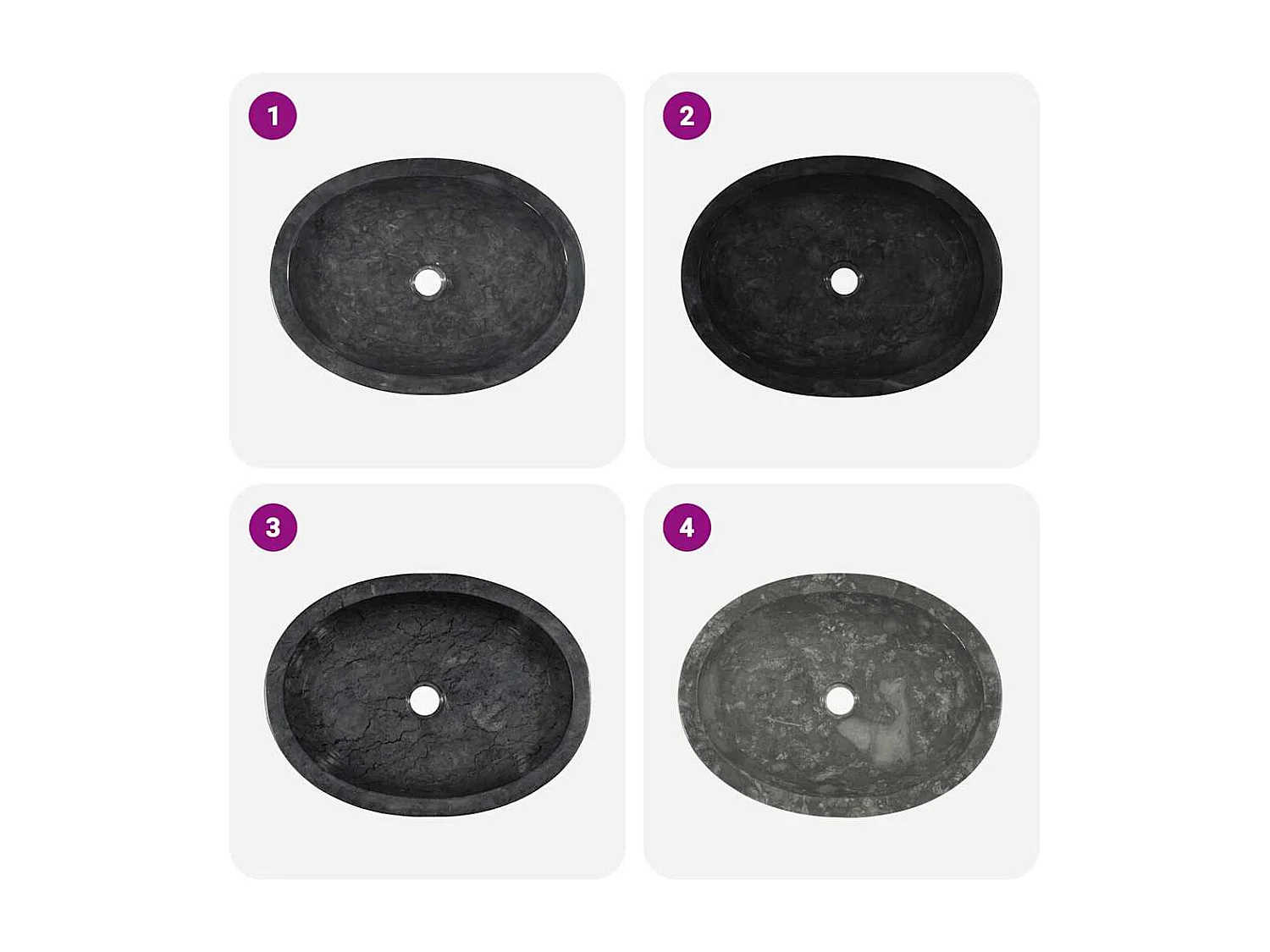 1

2

3

4