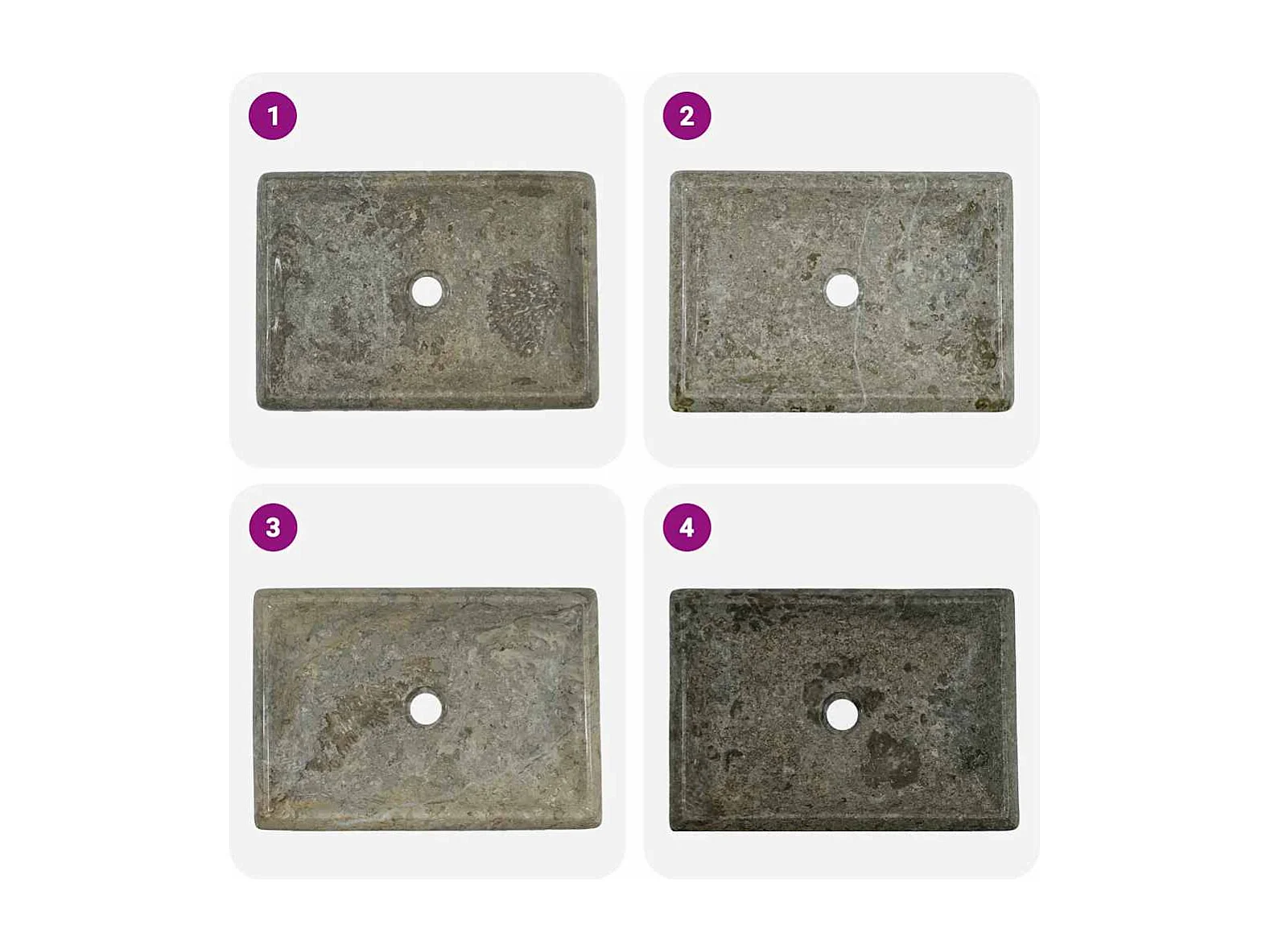 1

2

3

4