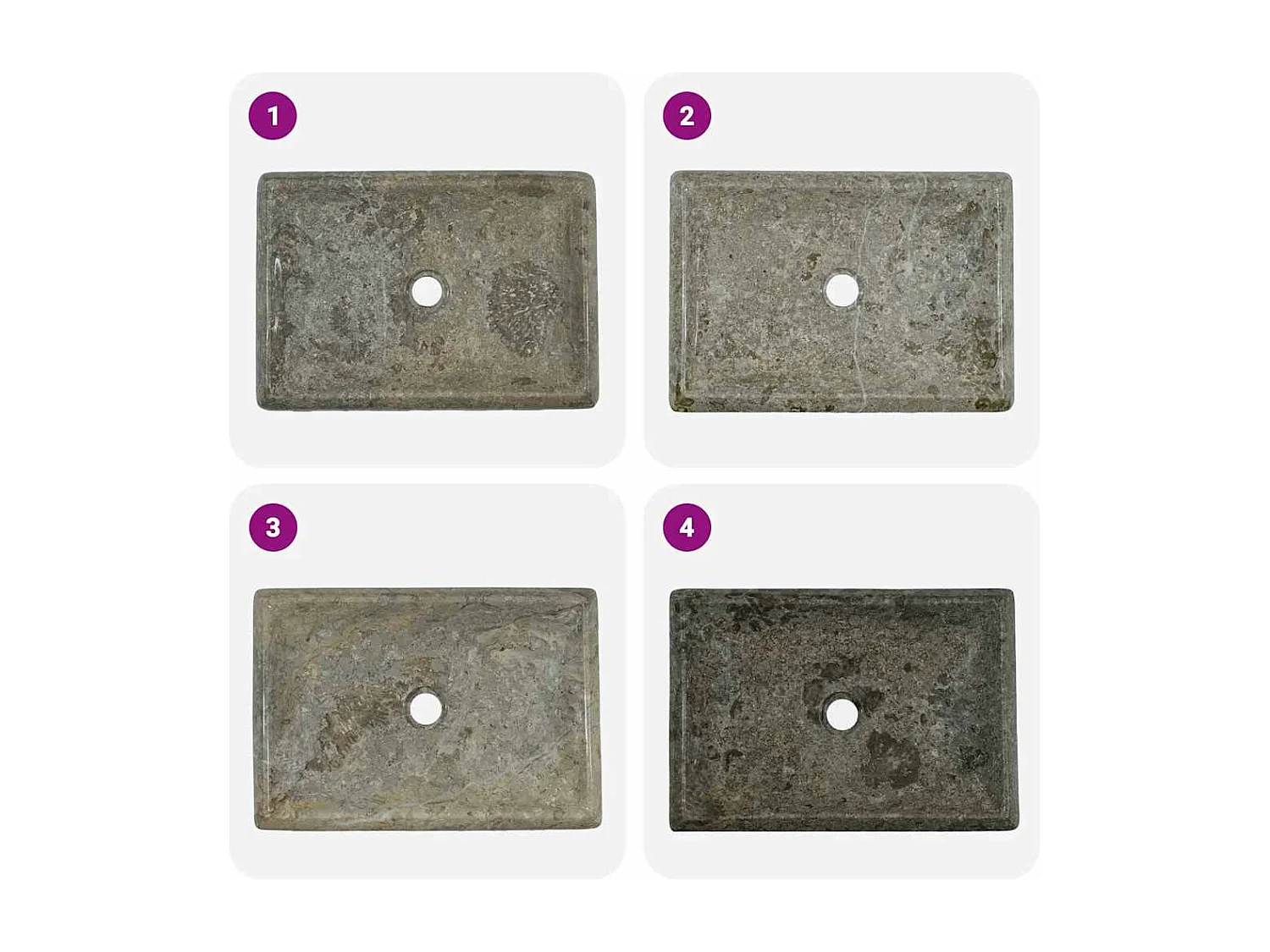 1

2

3

4