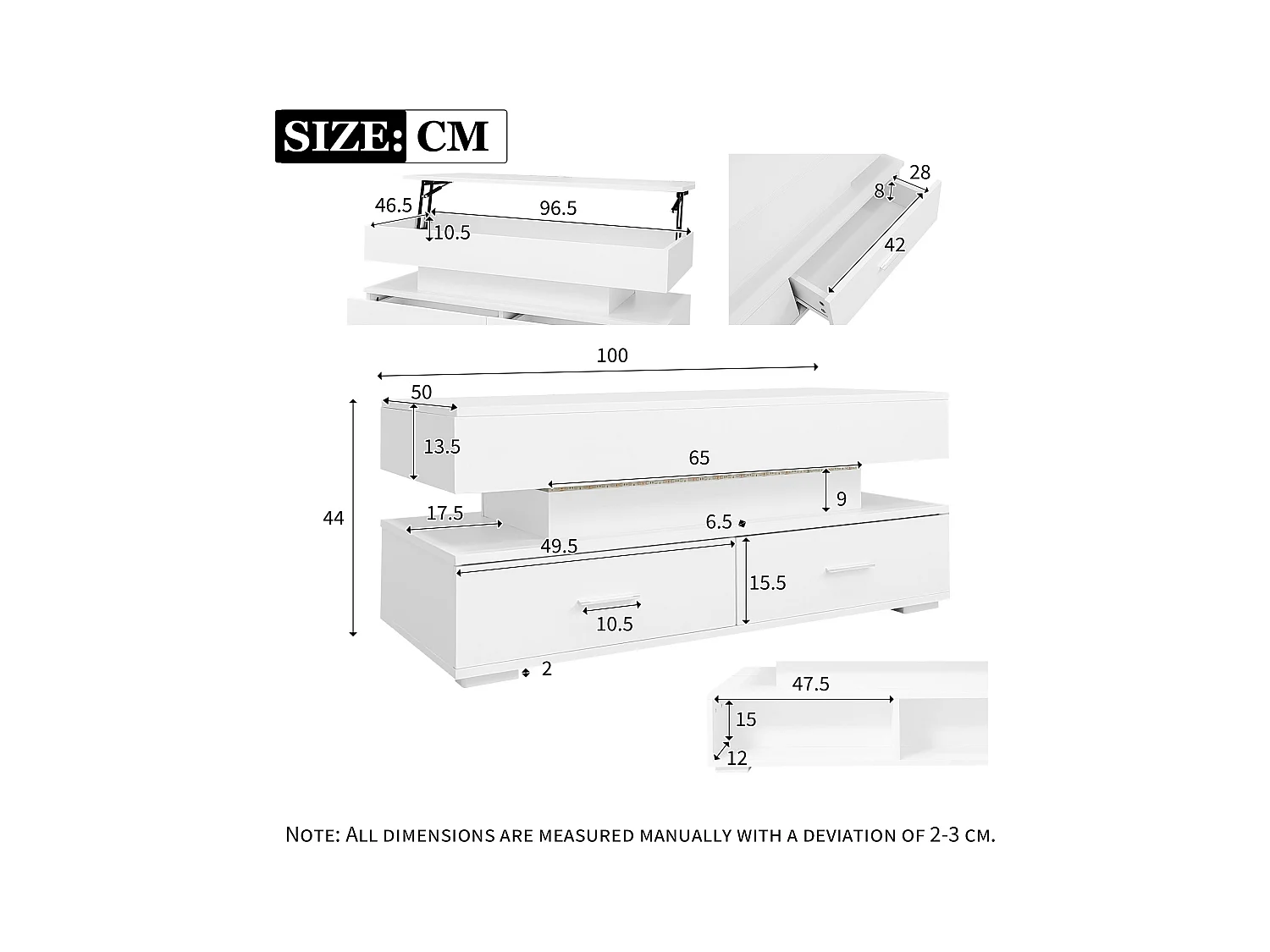 SIZE: CM

46.5
96.5
10.5

28
8
42

100
50
13.5
65
9
44
17.5
6.5
49.5
15.5
10.5
2

47.5
15
12

NOTE: ALL DIMENSIONS ARE MEASURED MANUALLY WITH A DEVIATION OF 2-3 CM.