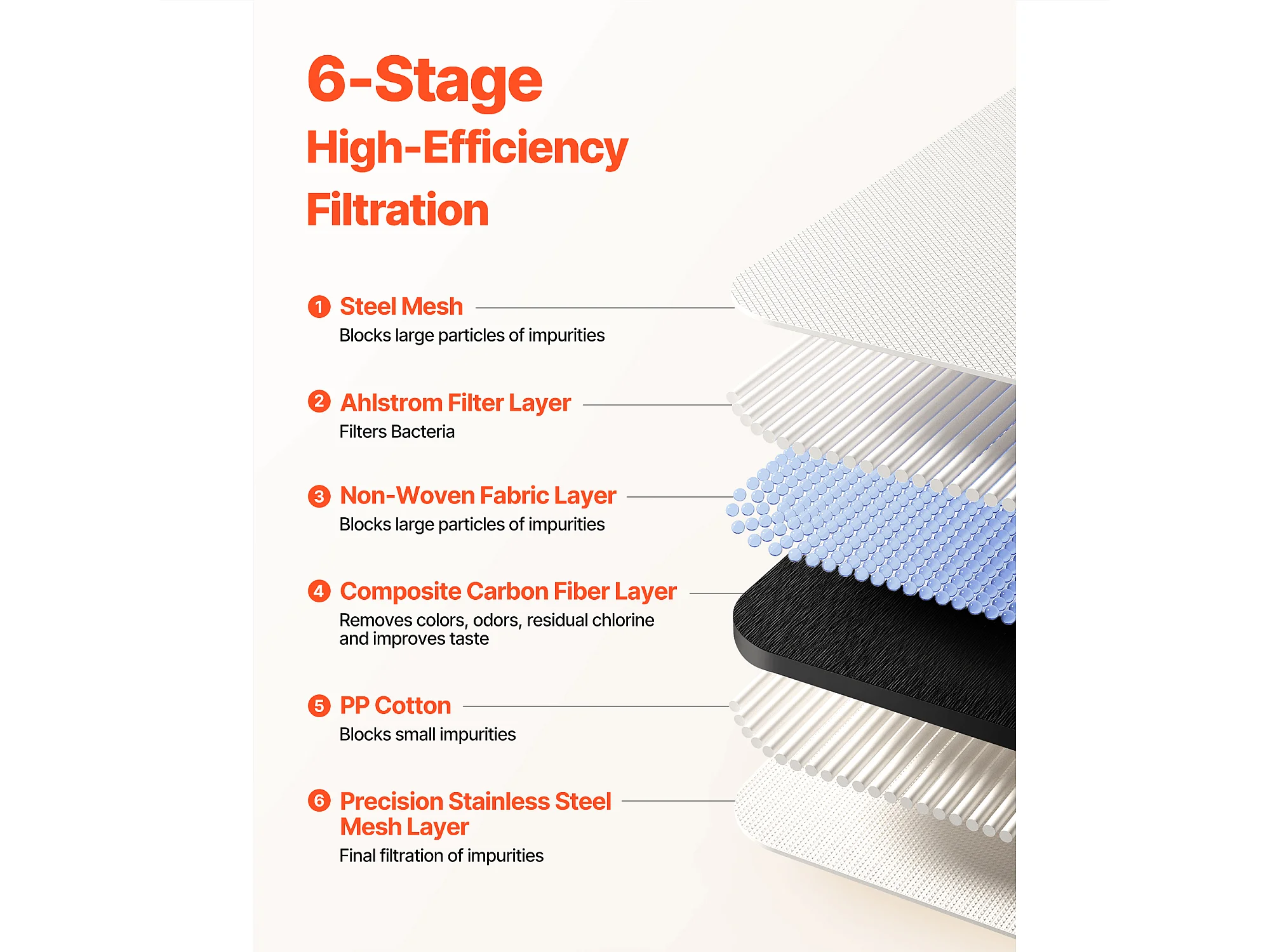 6-Stage
High-Efficiency
Filtration

1 Steel Mesh
Blocks large particles of impurities

2 Ahlstrom Filter Layer
Filters Bacteria

3 Non-Woven Fabric Layer
Blocks large particles of impurities

4 Composite Carbon Fiber Layer
Removes colors, odors, residual chlorine and improves taste

5 PP Cotton
Blocks small impurities

6 Precision Stainless Steel Mesh Layer
Final filtration of impurities