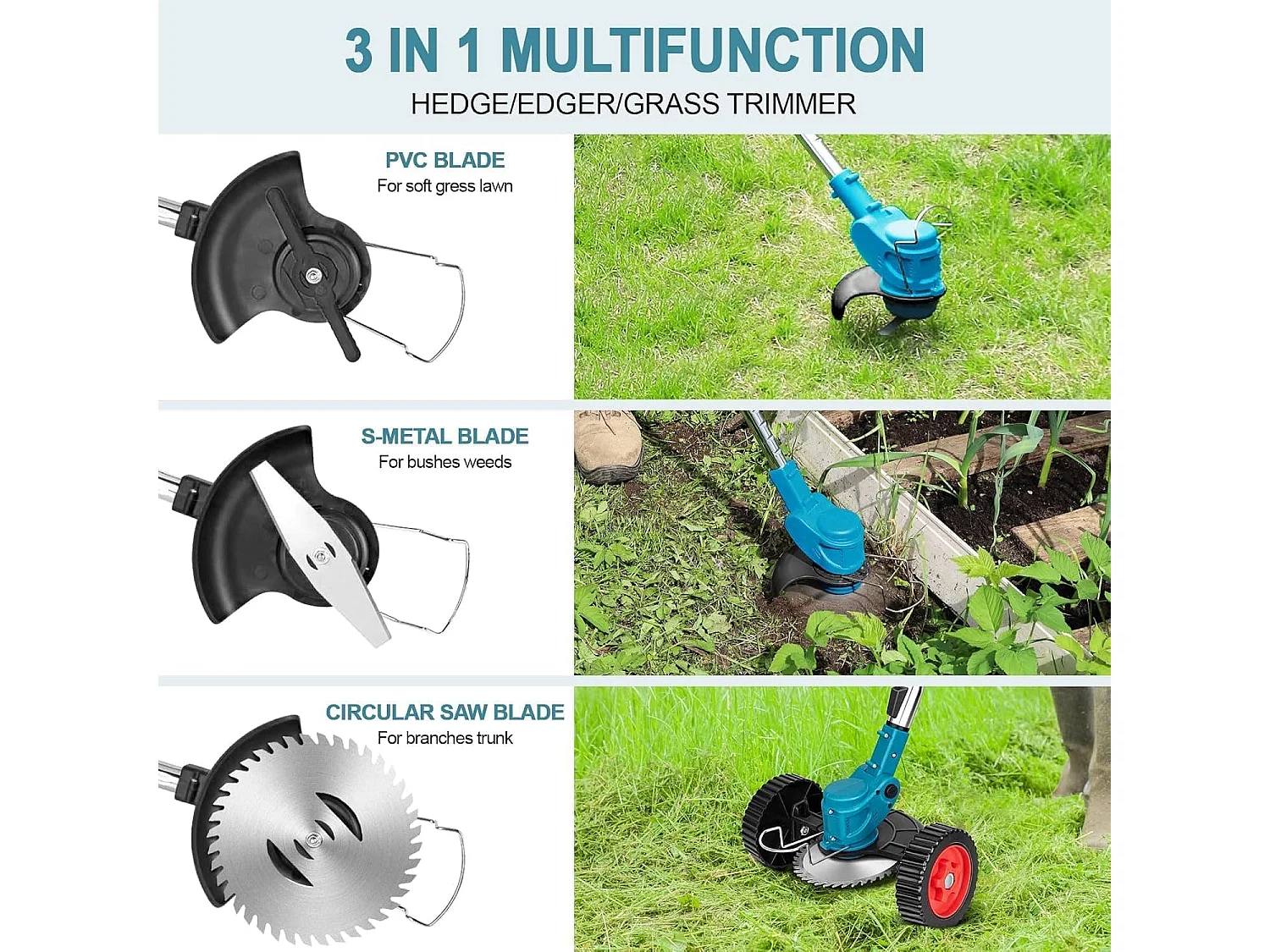 3 IN 1 MULTIFUNCTION
HEDGE/EDGER/GRASS TRIMMER

PVC BLADE
For soft gress lawn

S-METAL BLADE
For bushes weeds

CIRCULAR SAW BLADE
For branches trunk