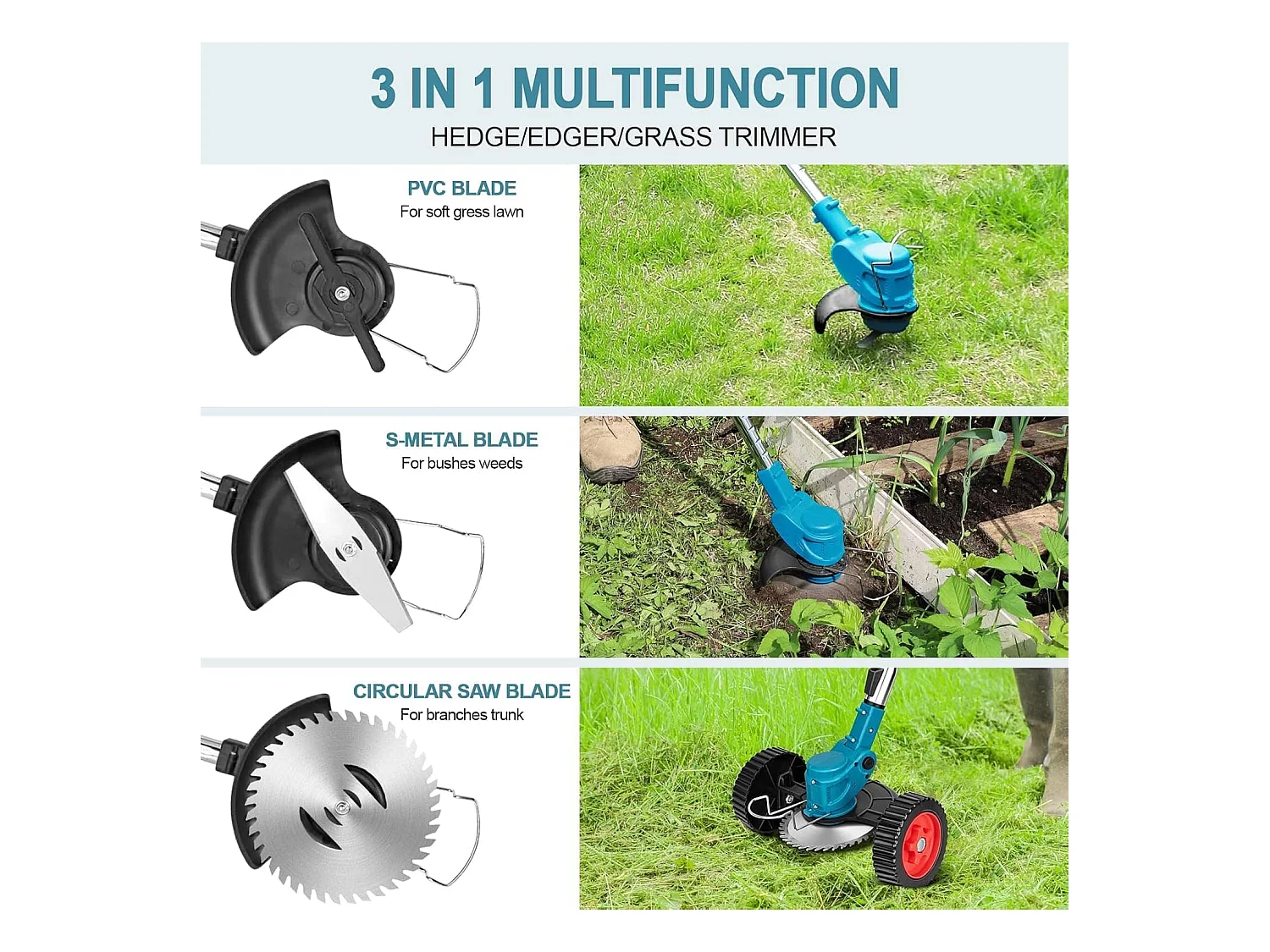 3 IN 1 MULTIFUNCTION
HEDGE/EDGER/GRASS TRIMMER

PVC BLADE
For soft gress lawn

S-METAL BLADE
For bushes weeds

CIRCULAR SAW BLADE
For branches trunk