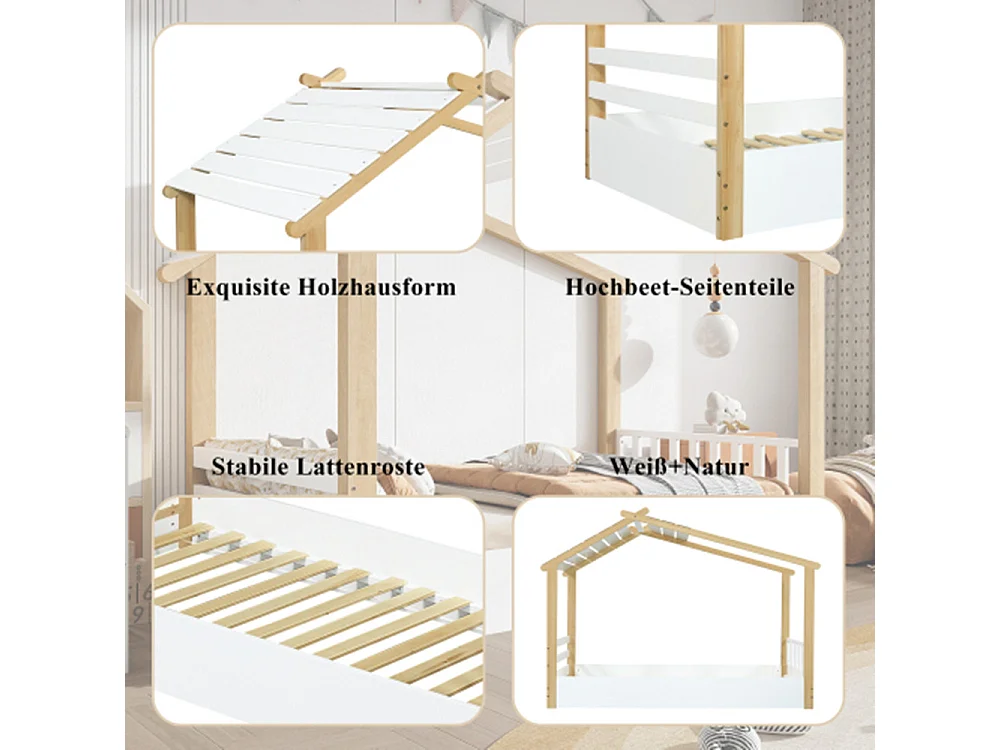 Exquisite Holzhausform

Hochbeet-Seitenteile

Stabile Lattenroste

Weiß+Natur