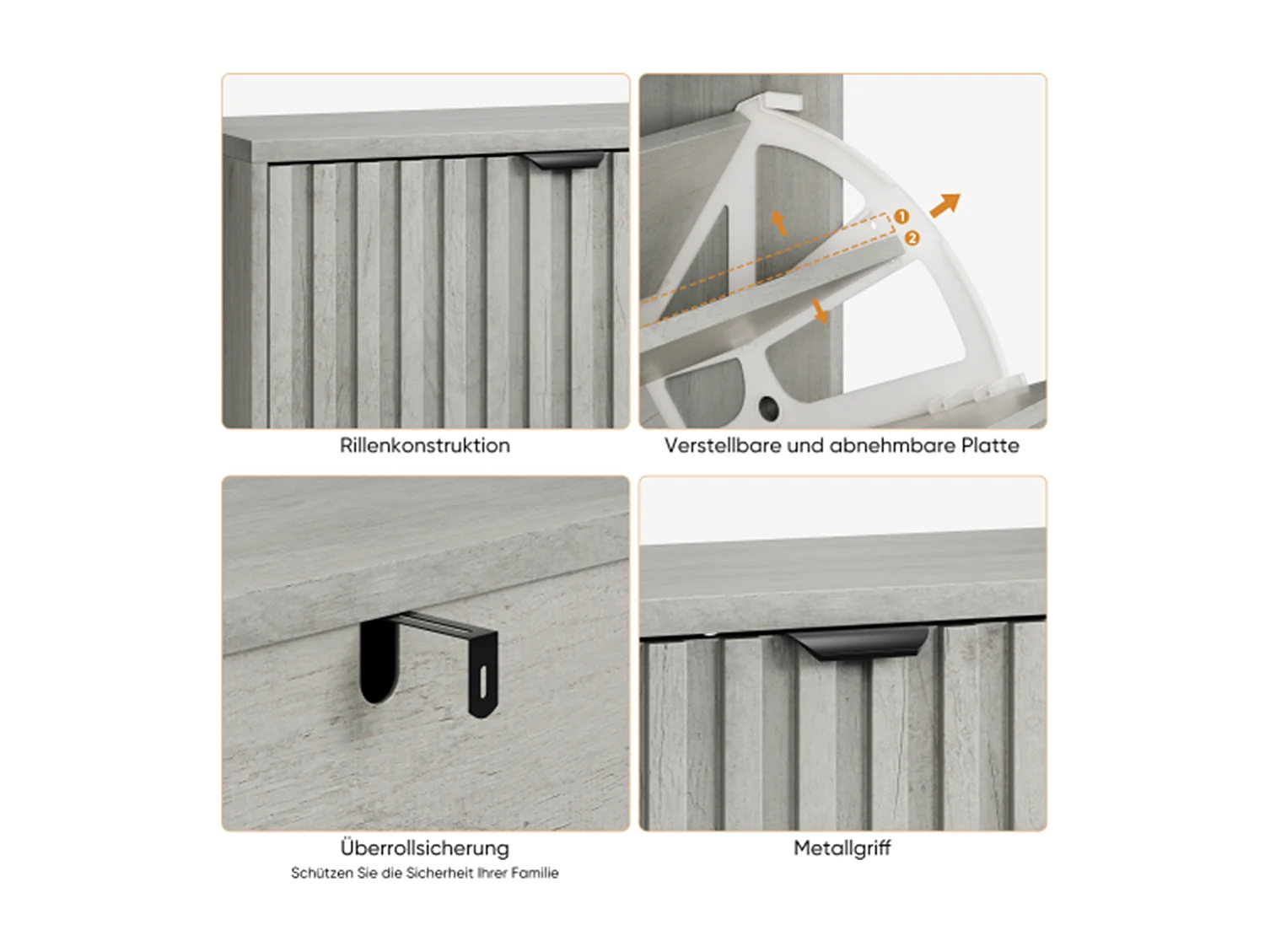 1
2

Rillenkonstruktion

Verstellbare und abnehmbare Platte

Überrollsicherung
Schützen Sie die Sicherheit Ihrer Familie

Metallgriff