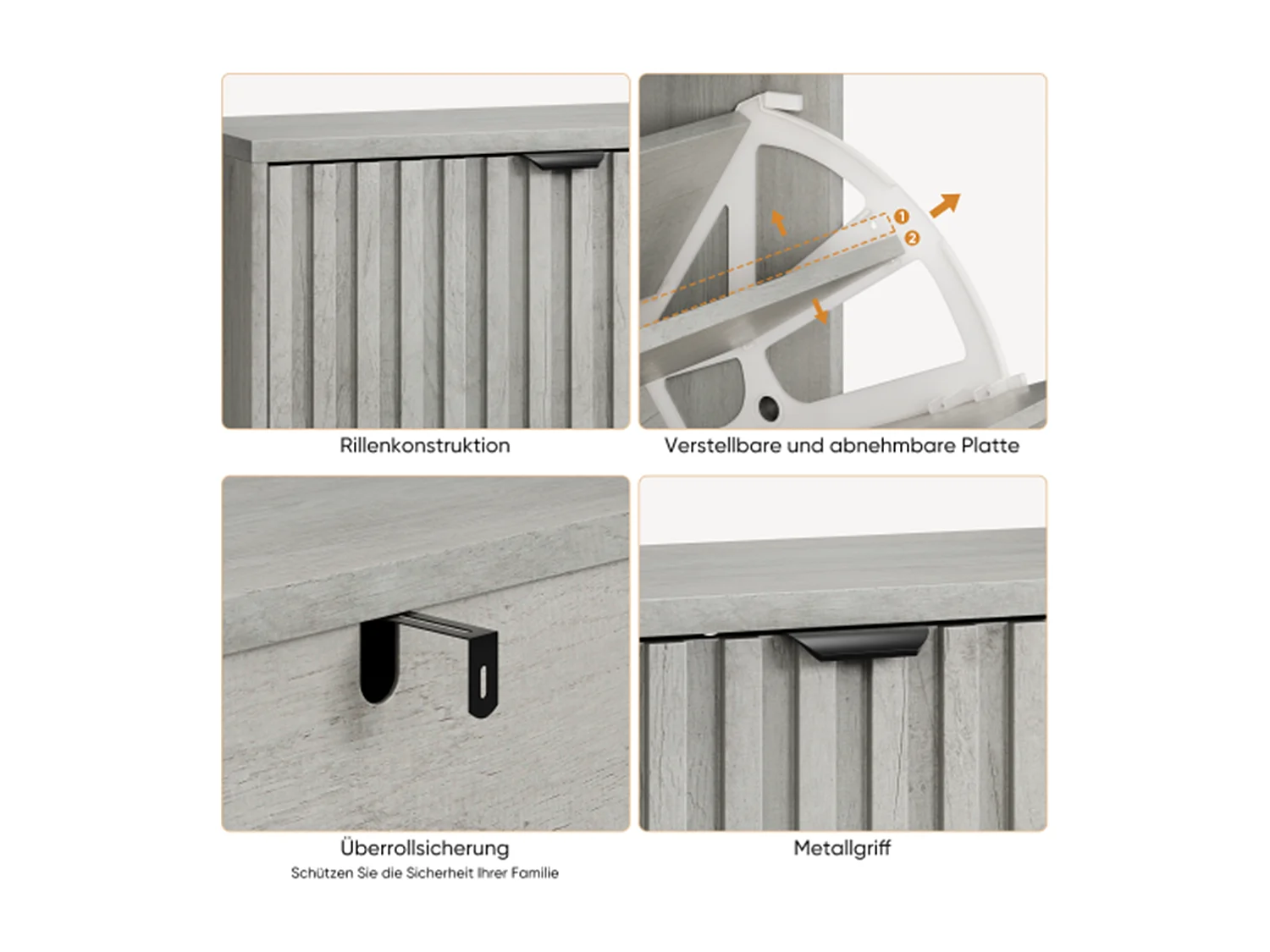 1
2

Rillenkonstruktion

Verstellbare und abnehmbare Platte

Überrollsicherung
Schützen Sie die Sicherheit Ihrer Familie

Metallgriff