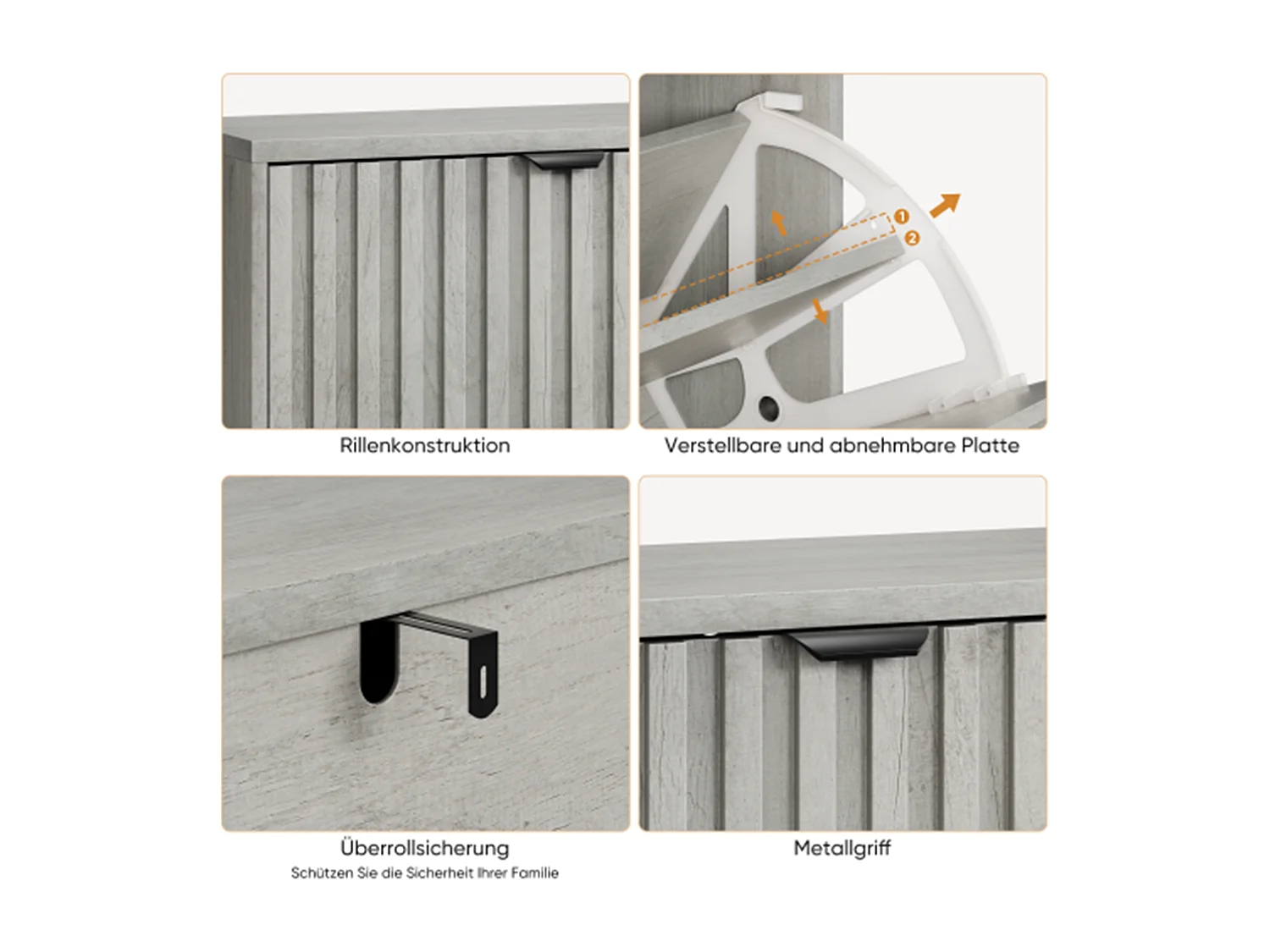 Rillenkonstruktion

1
2

Verstellbare und abnehmbare Platte

Überrollsicherung
Schützen Sie die Sicherheit Ihrer Familie

Metallgriff