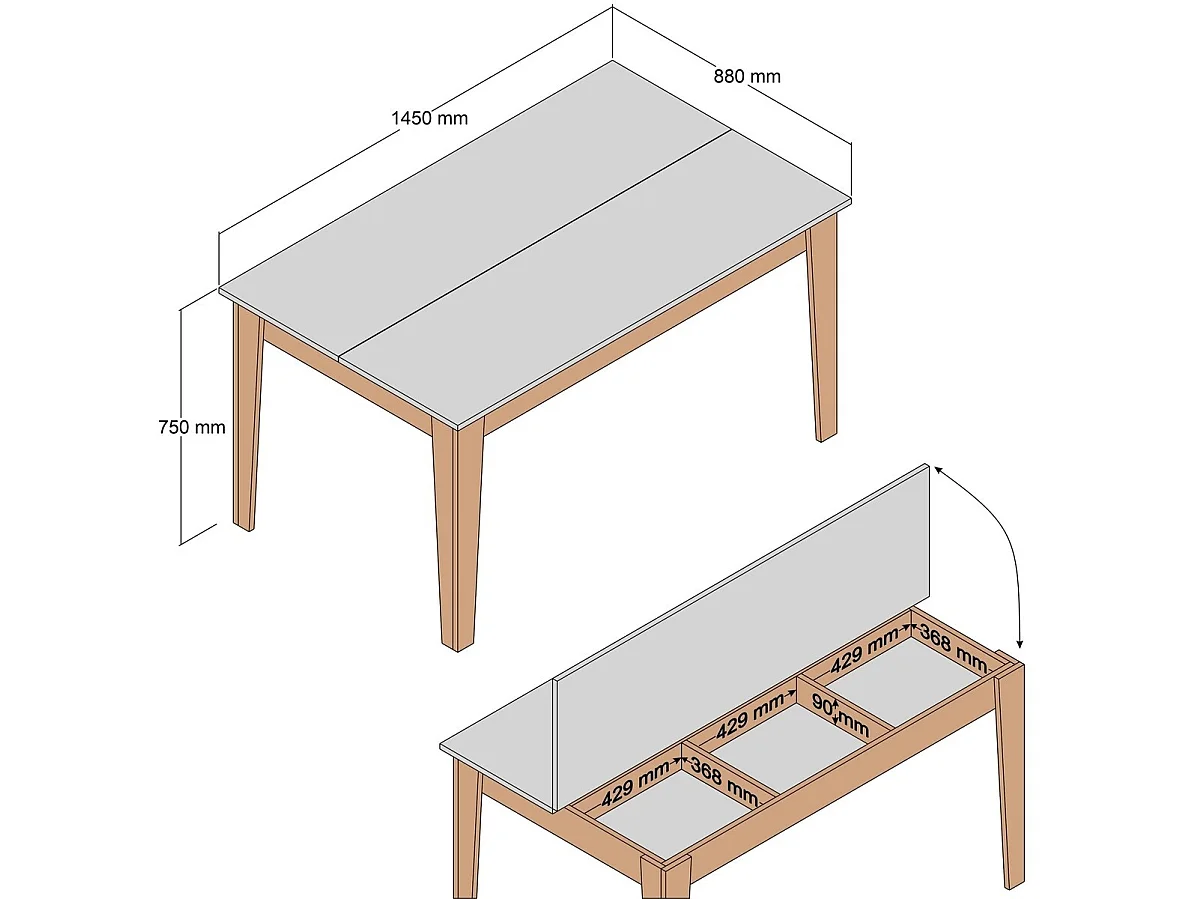 1450 mm
880 mm
750 mm
429 mm
368 mm
429 mm
90 mm
429 mm
368 mm