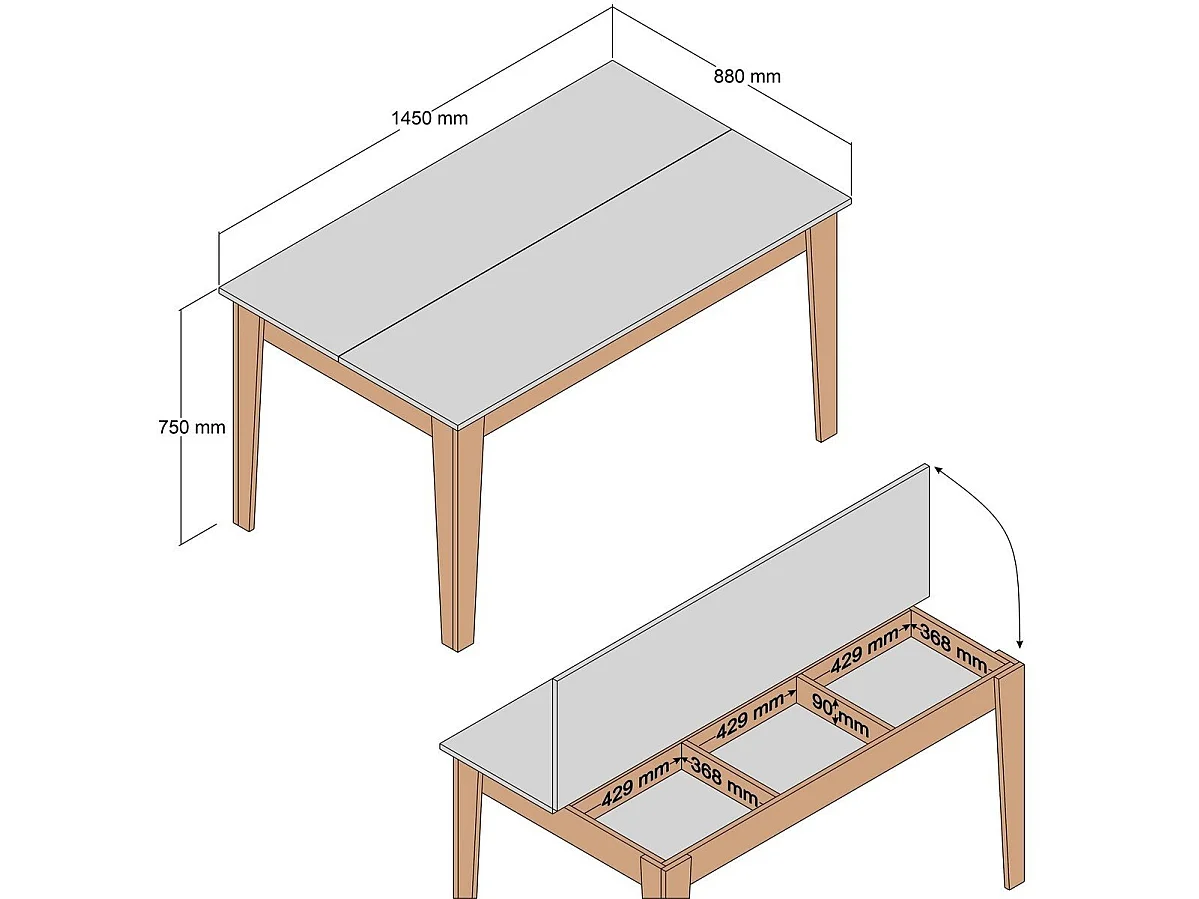 1450 mm

880 mm

750 mm

429 mm

368 mm

429 mm

90 mm

429 mm

368 mm