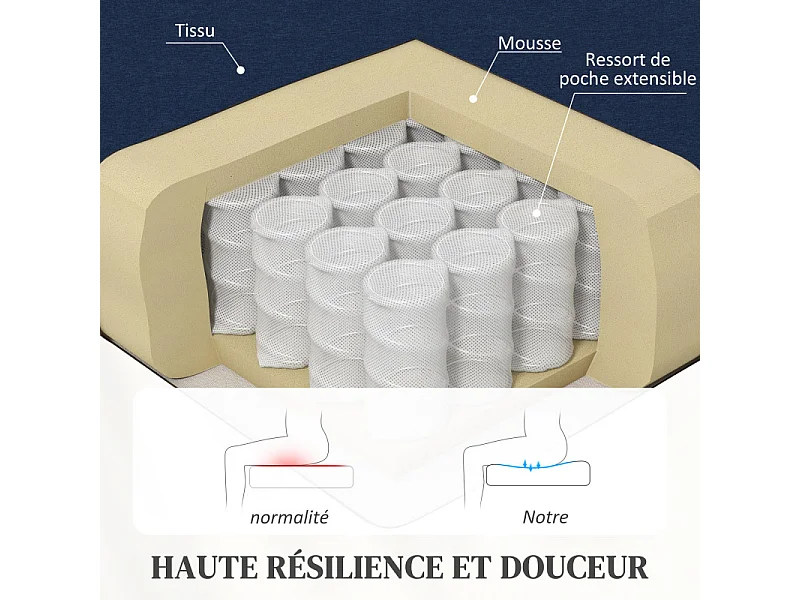 Tissu

Mousse

Ressort de poche extensible

normalité

Notre

HAUTE RÉSILIENCE ET DOUCEUR