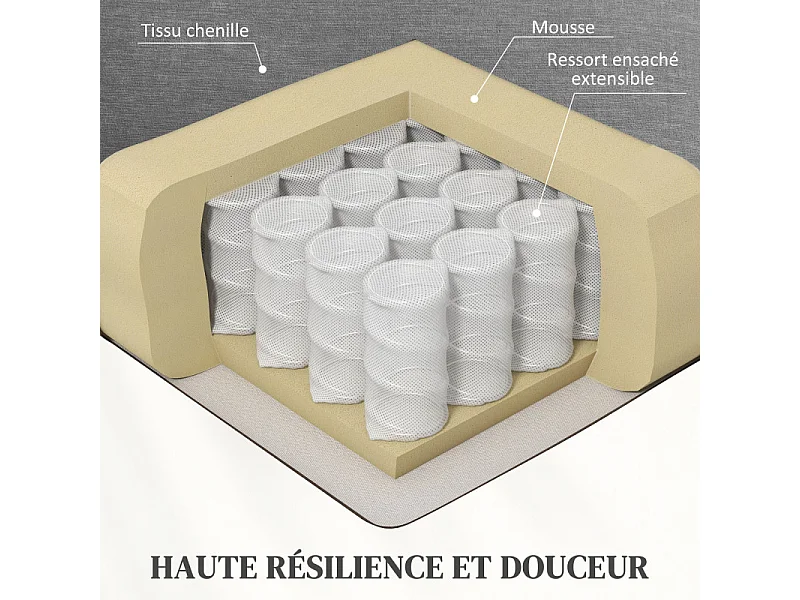 Tissu chenille

Mousse

Ressort ensaché extensible

HAUTE RÉSILIENCE ET DOUCEUR