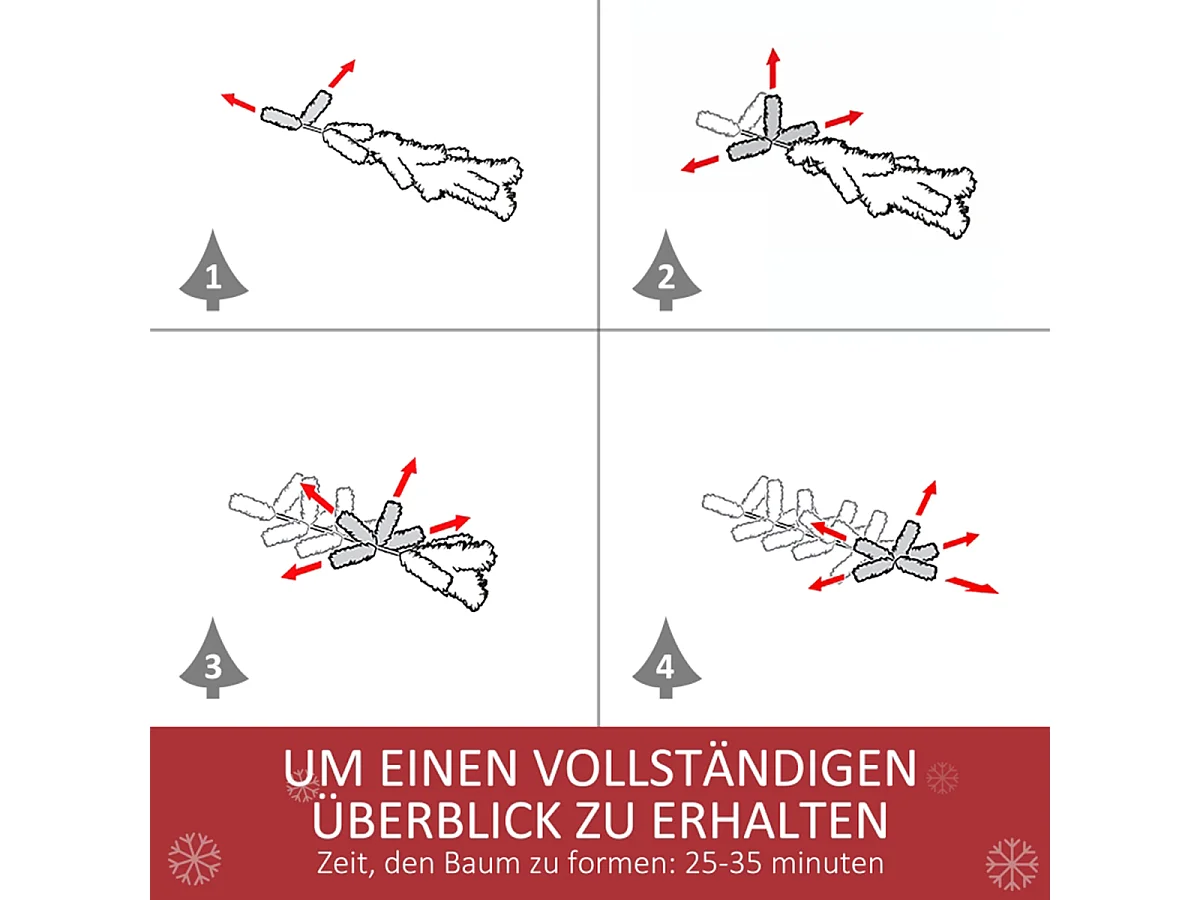 1

2

3

4

UM EINEN VOLLSTÄNDIGEN ÜBERBLICK ZU ERHALTEN

Zeit, den Baum zu formen: 25-35 minuten