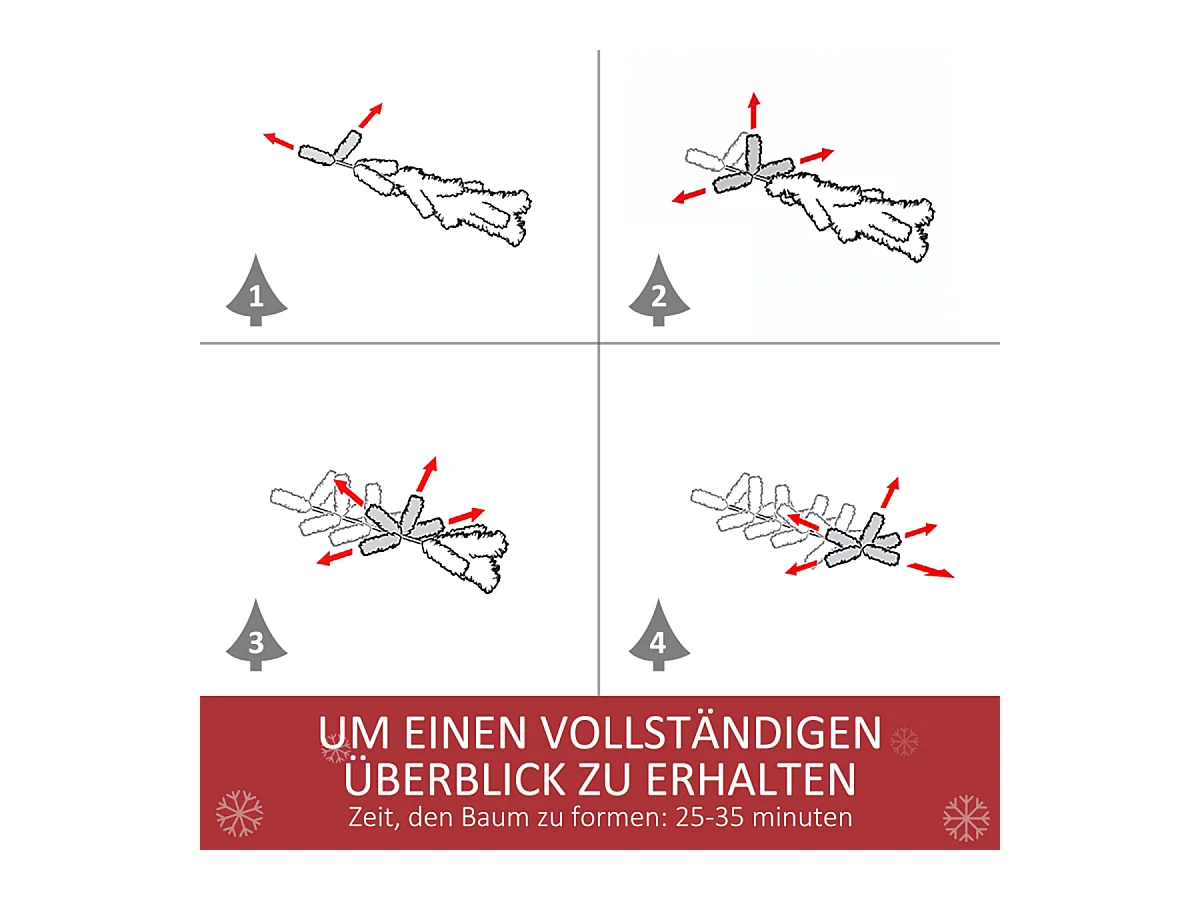 1

2

3

4

UM EINEN VOLLSTÄNDIGEN ÜBERBLICK ZU ERHALTEN

Zeit, den Baum zu formen: 25-35 minuten