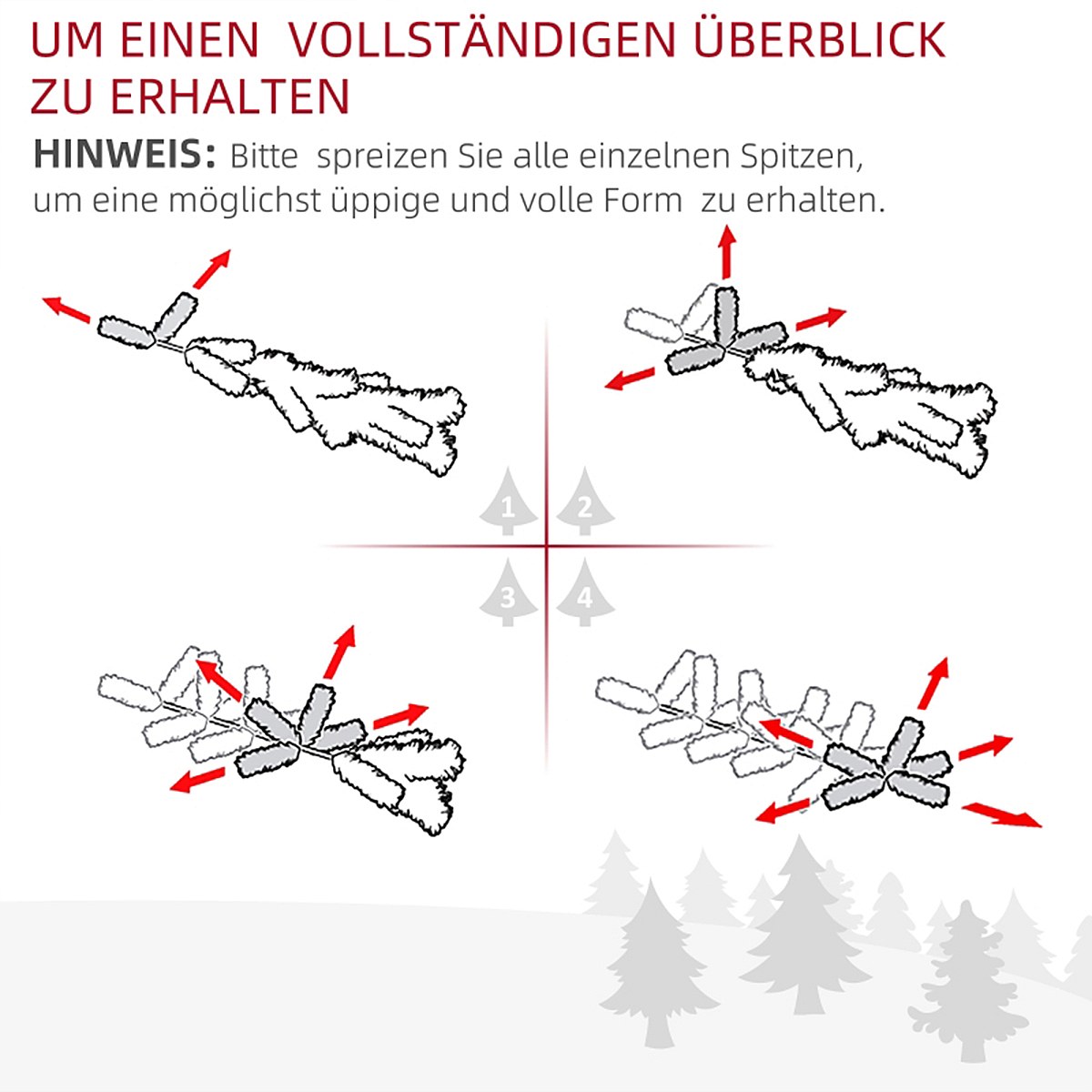 UM EINEN VOLLSTÄNDIGEN ÜBERBLICK ZU ERHALTEN

HINWEIS: Bitte spreizen Sie alle einzelnen Spitzen, um eine möglichst üppige und volle Form zu erhalten.

1
2
3
4