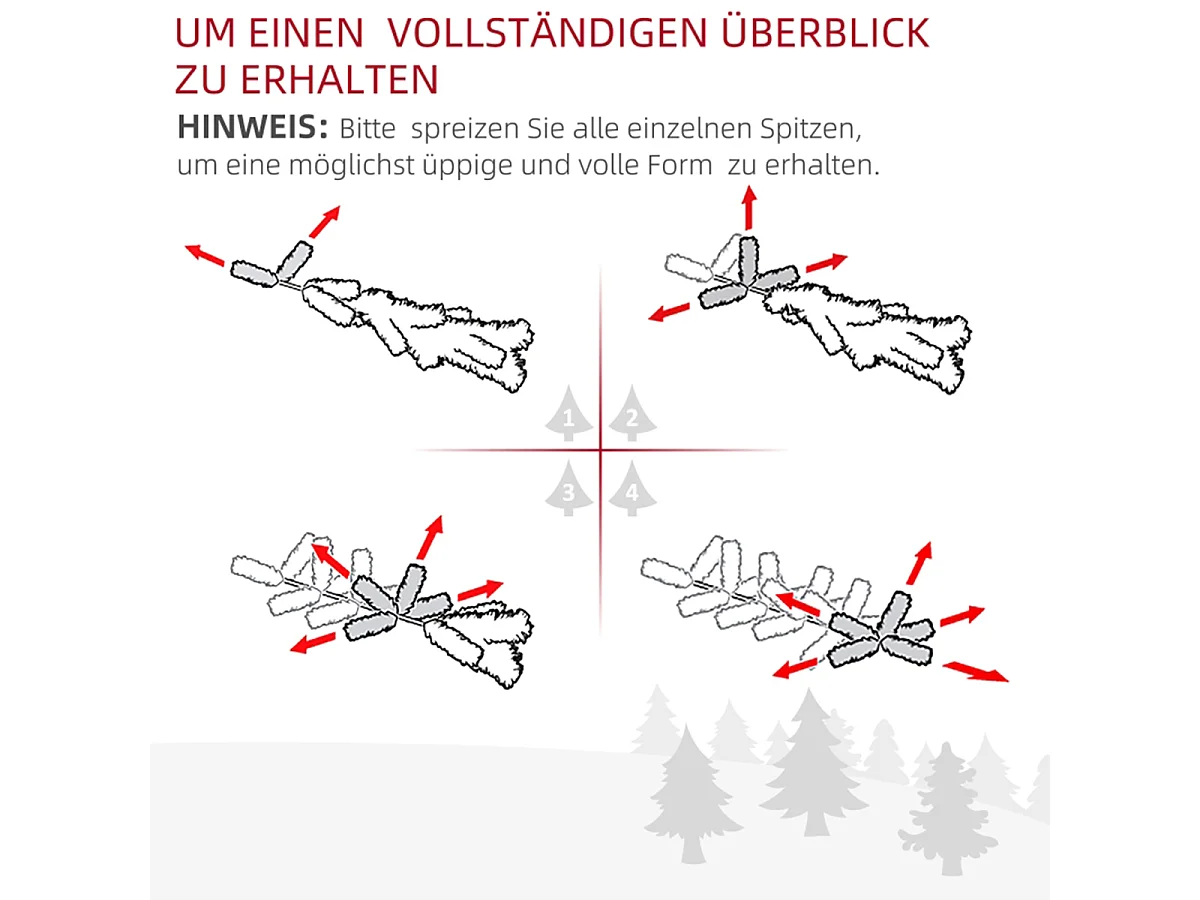 UM EINEN VOLLSTÄNDIGEN ÜBERBLICK ZU ERHALTEN

HINWEIS: Bitte spreizen Sie alle einzelnen Spitzen, um eine möglichst üppige und volle Form zu erhalten.

1
2
3
4