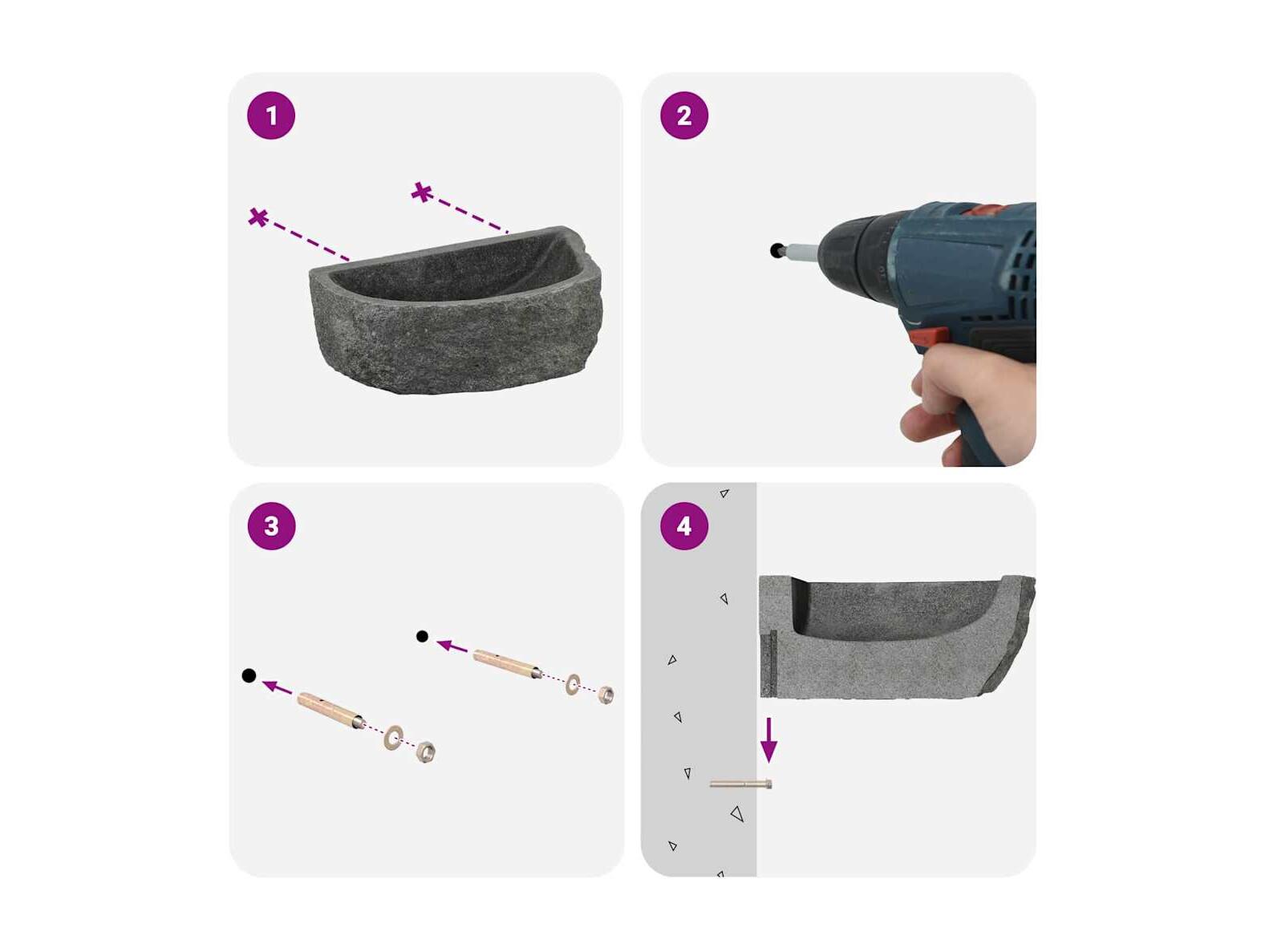 1

2

3

4