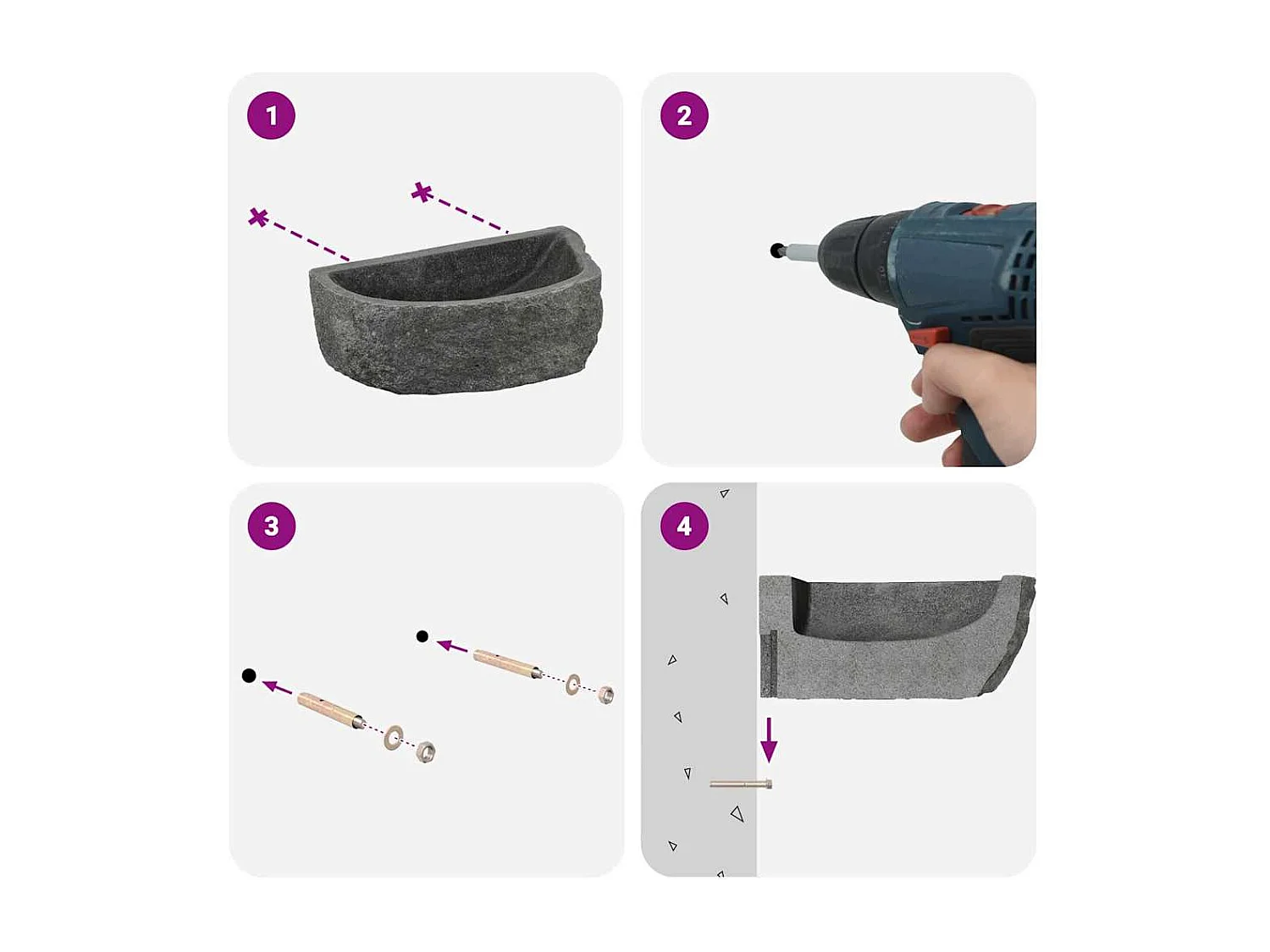 1
2
3
4