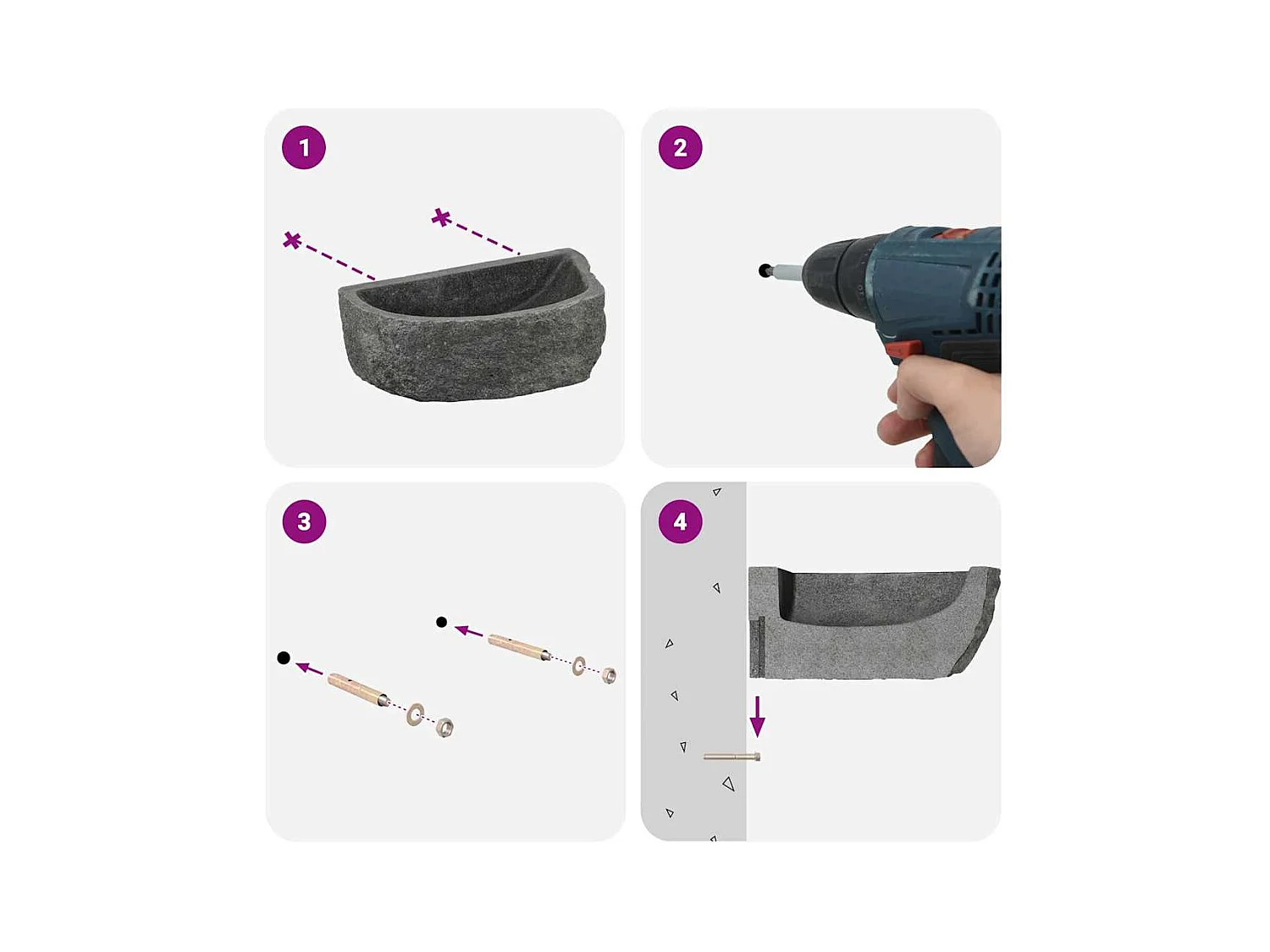 1

2

3

4