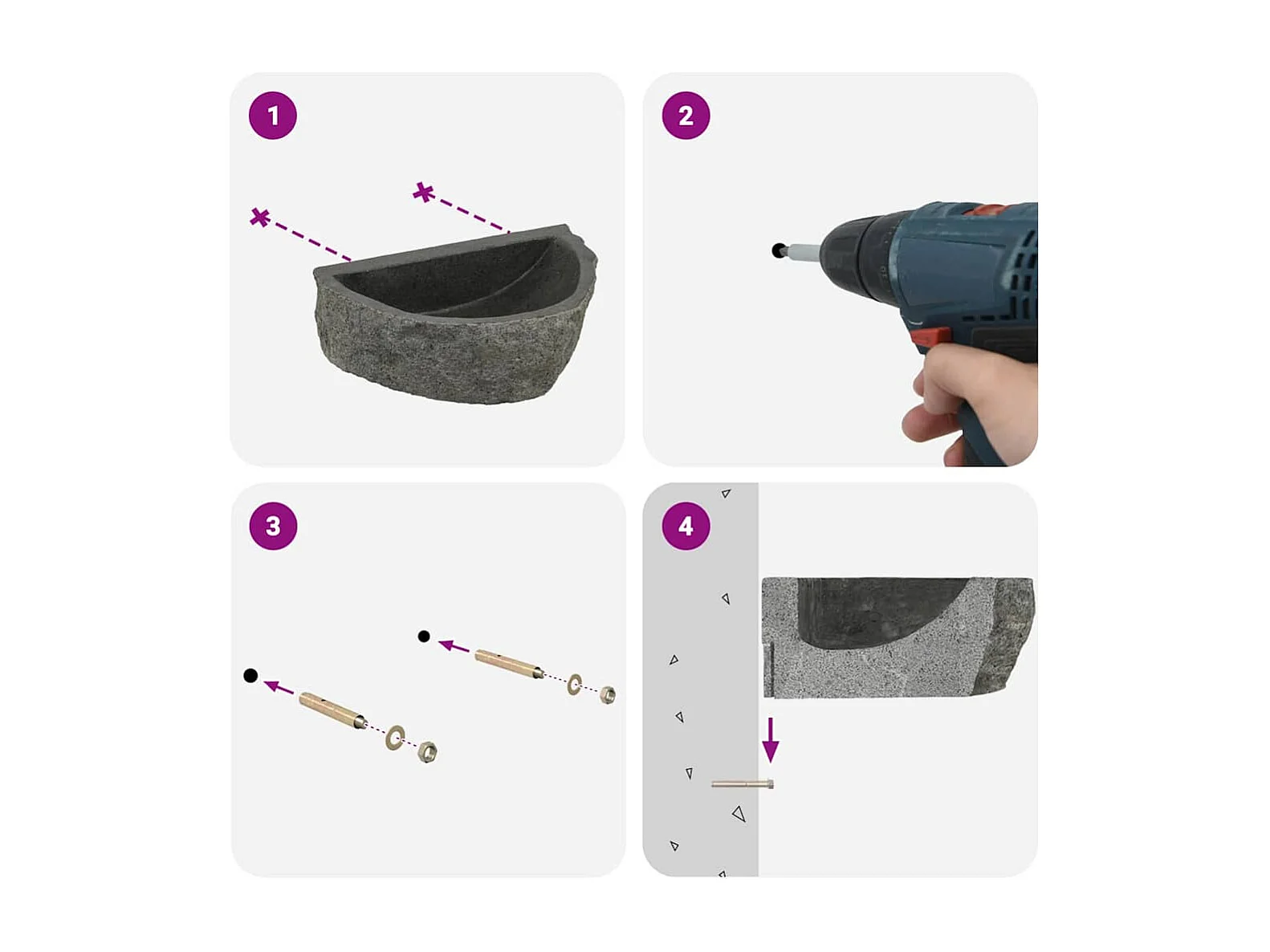 1

2

3

4