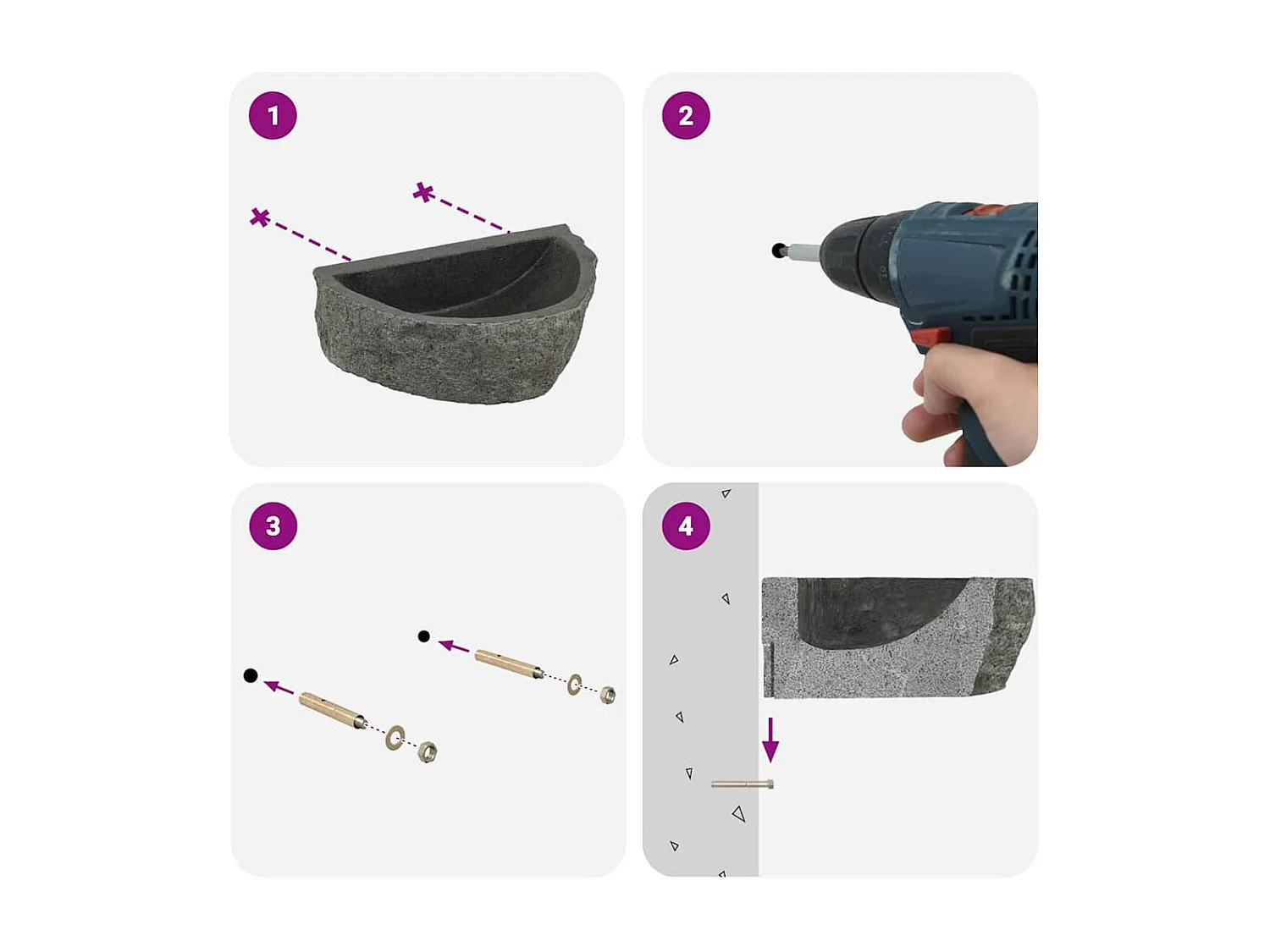 1

2

3

4